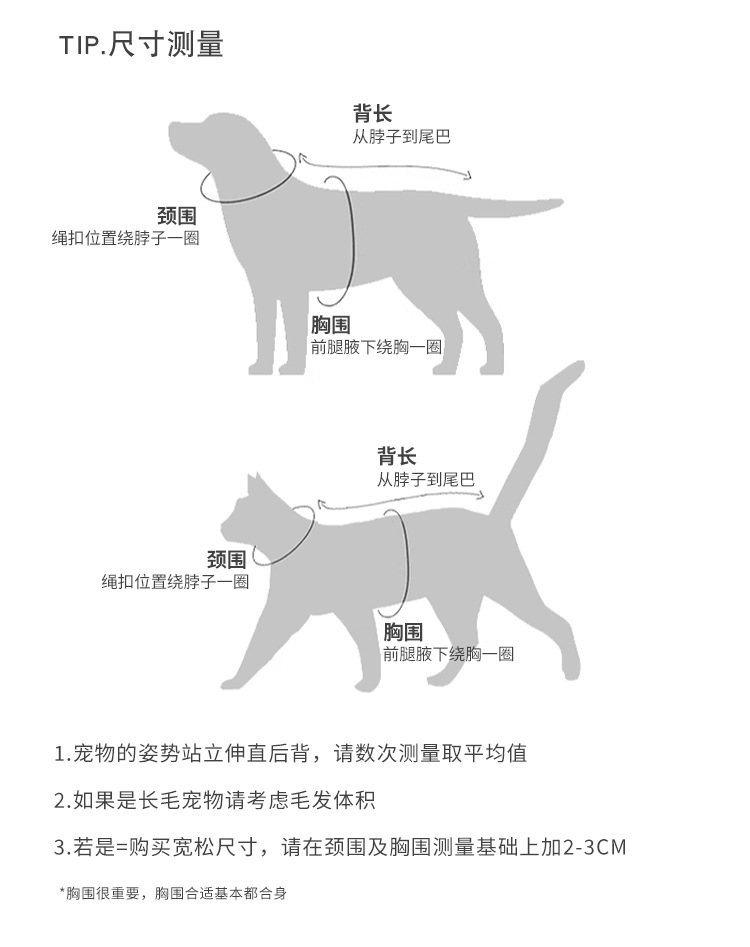 TIP.尺寸测量

背长
从脖子到尾巴

颈围
绳扣位置绕脖子一圈

胸围
前腿腋下绕胸一圈

背长
从脖子到尾巴

颈围
绳扣位置绕脖子一圈

胸围
前腿腋下绕胸一圈

1.宠物的姿势站立伸直后背，请数次测量取平均值

2.如果是长毛宠物请考虑毛发体积

3.若是=购买宽松尺寸，请在颈围及胸围测量基础上加2-3CM

*胸围很重要，胸围合适基本都合身