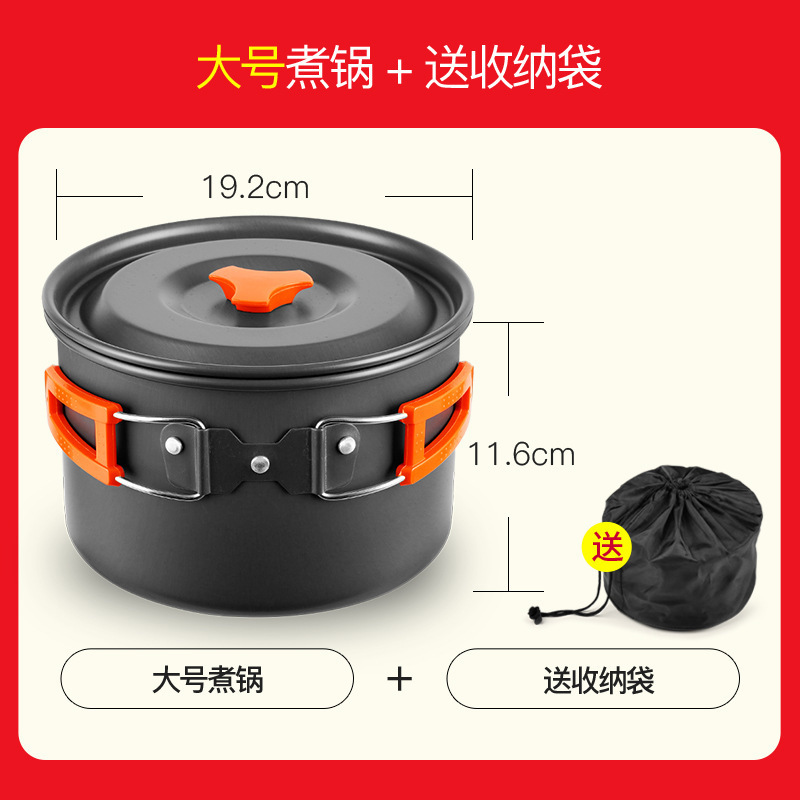 大号煮锅 + 送收纳袋

19.2cm

11.6cm

送

大号煮锅 + 送收纳袋