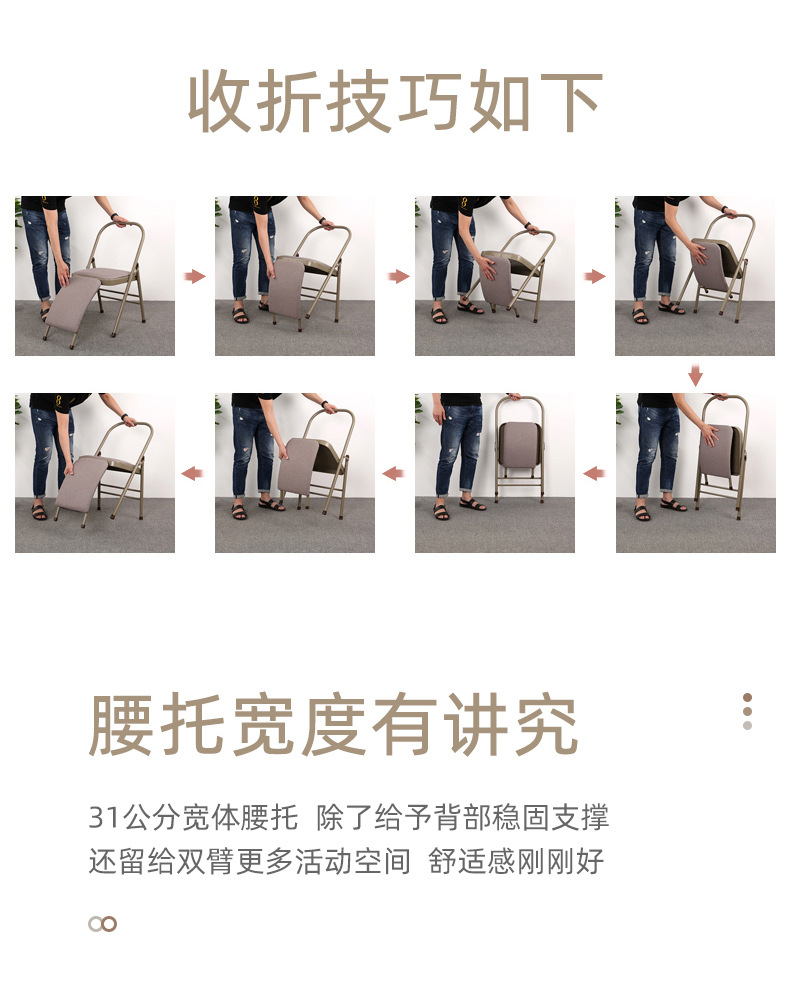 收折技巧如下

腰托宽度有讲究

31公分宽体腰托 除了给予背部稳固支撑
还留给双臂更多活动空间 舒适感刚刚好