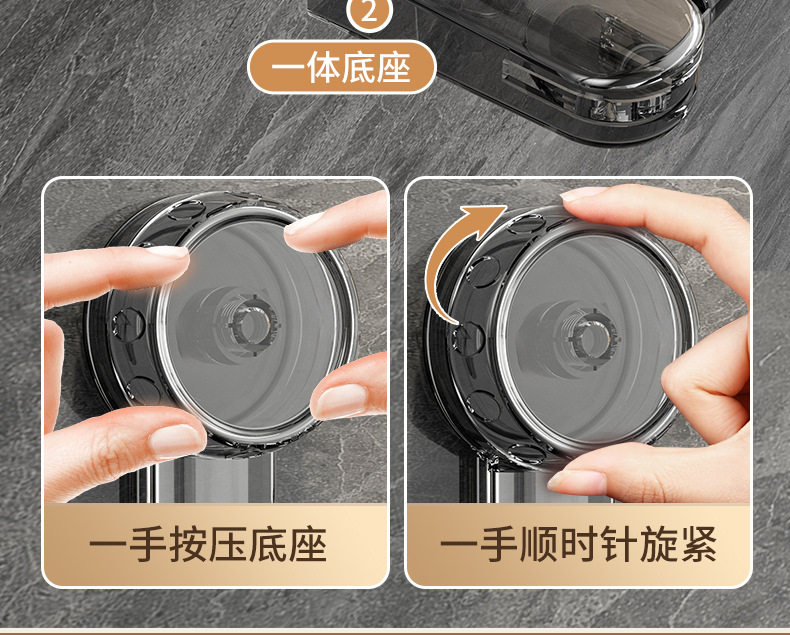 2
一体底座

一手按压底座

一手顺时针旋紧