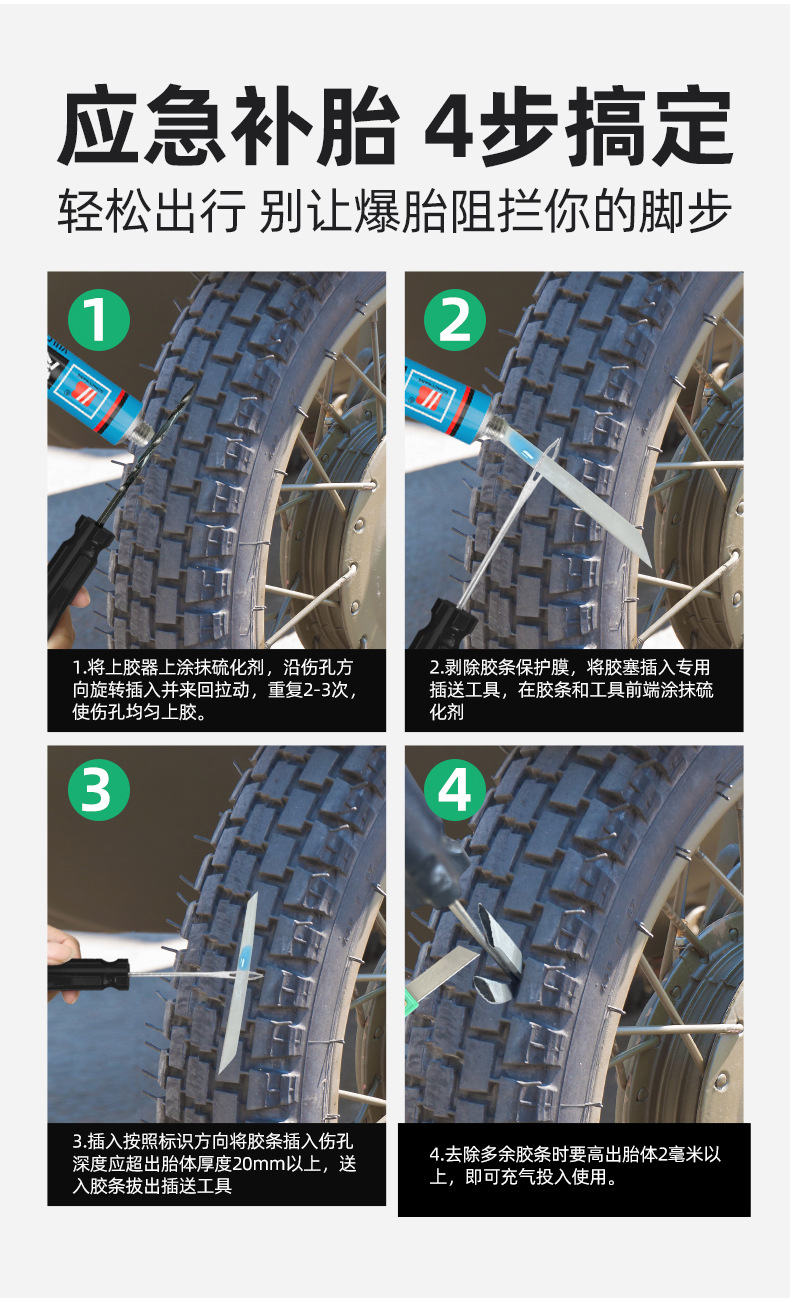 应急补胎 4步搞定
轻松出行 别让爆胎阻拦你的脚步

1

1.将上胶器上涂抹硫化剂，沿伤孔方向旋转插入并来回拉动，重复2-3次，使伤孔均匀上胶。

2

2.剥除胶条保护膜，将胶塞插入专用插送工具，在胶条和工具前端涂抹硫化剂

3

3.插入按照标识方向将胶条插入伤孔深度应超出胎体厚度20mm以上，送入胶条拔出插送工具

4

4.去除多余胶条时要高出胎体2毫米以上，即可充气投入使用。