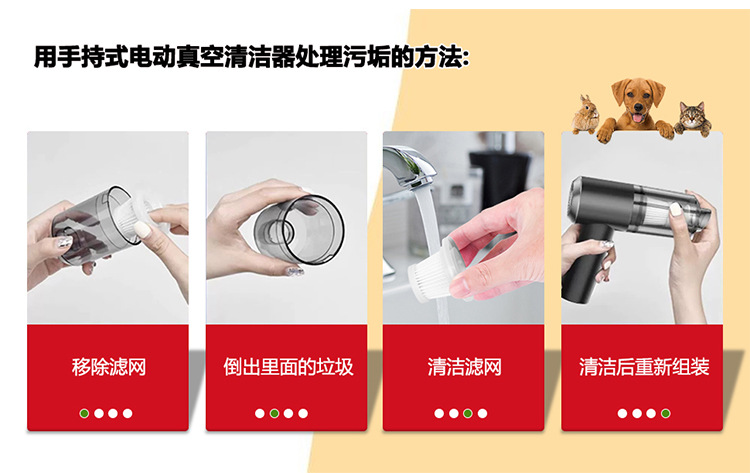 用手持式电动真空清洁器处理污垢的方法:

移除滤网

倒出里面的垃圾

清洁滤网

清洁后重新组装