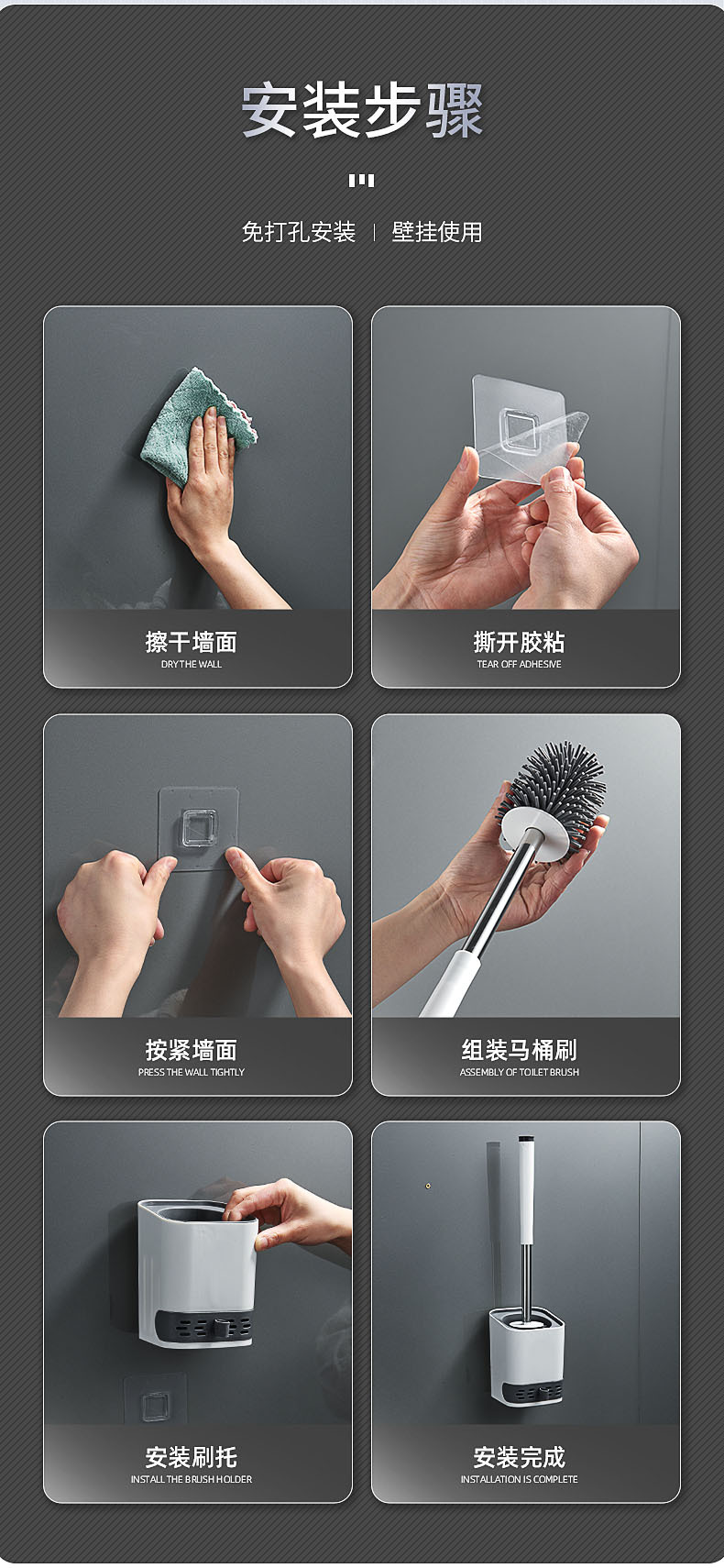 安装步骤

免打孔安装 | 壁挂使用

擦干墙面
DRY THE WALL

撕开胶粘
TEAR OFF ADHESIVE

按紧墙面
PRESS THE WALL TIGHTLY

组装马桶刷
ASSEMBLY OF TOILET BRUSH

安装刷托
INSTALL THE BRUSH HOLDER

安装完成
INSTALLATION IS COMPLETE