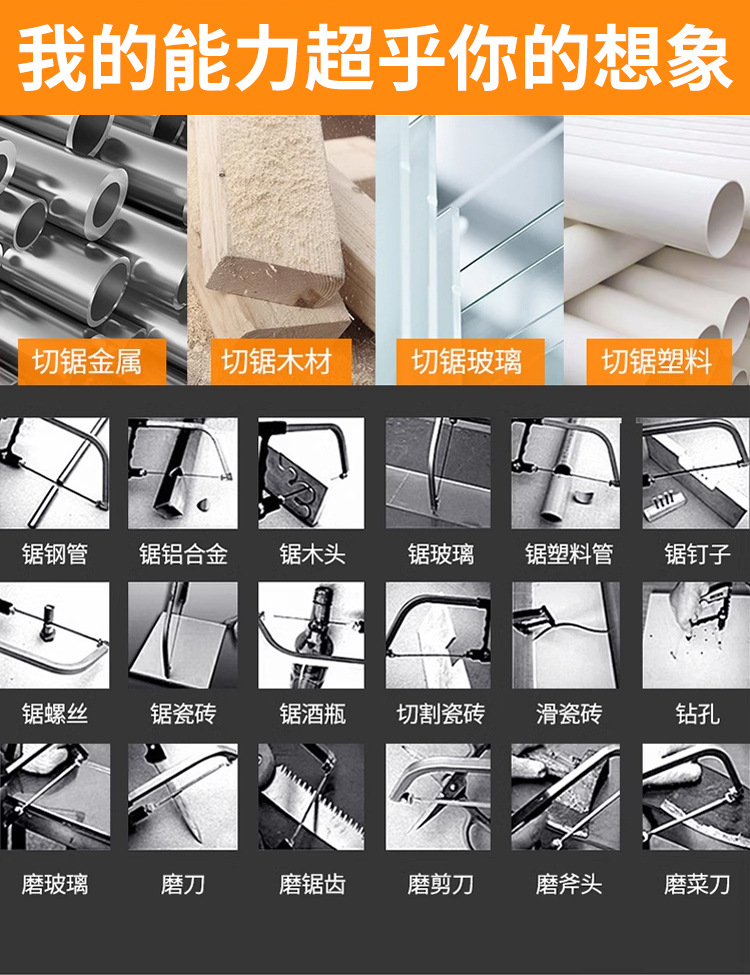 我的能力超乎你的想象

切锯金属
切锯木材
切锯玻璃
切锯塑料

锯钢管
锯铝合金
锯木头
锯玻璃
锯塑料管
锯钉子

锯螺丝
锯瓷砖
锯酒瓶
切割瓷砖
滑瓷砖
钻孔

磨玻璃
磨刀
磨锯齿
磨剪刀
磨斧头
磨菜刀