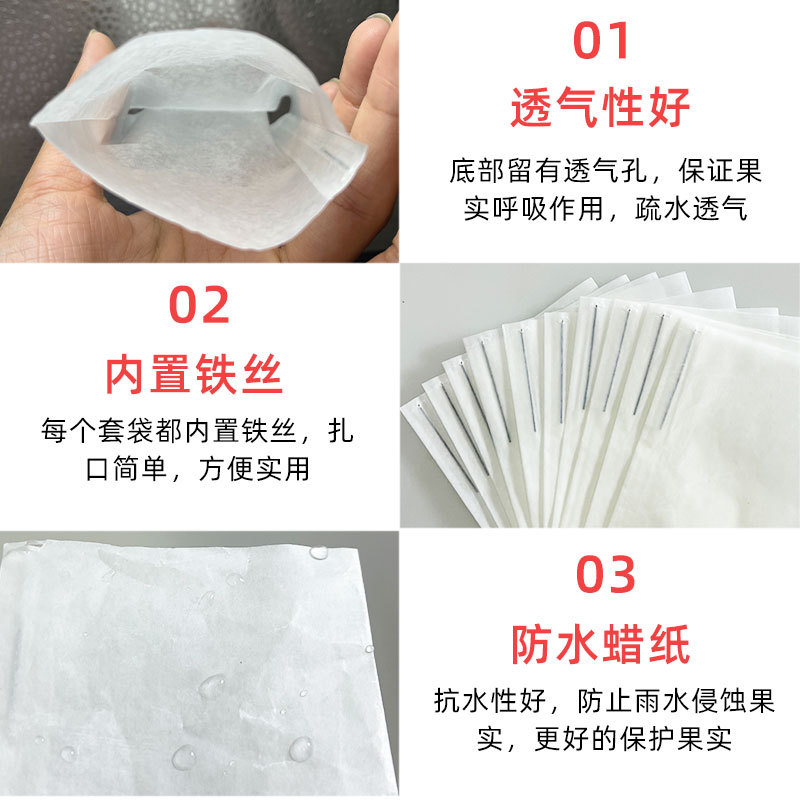 01
透气性好
底部留有透气孔，保证果实呼吸作用，疏水透气

02
内置铁丝
每个套袋都内置铁丝，扎口简单，方便实用

03
防水蜡纸
抗水性好，防止雨水侵蚀果实，更好的保护果实