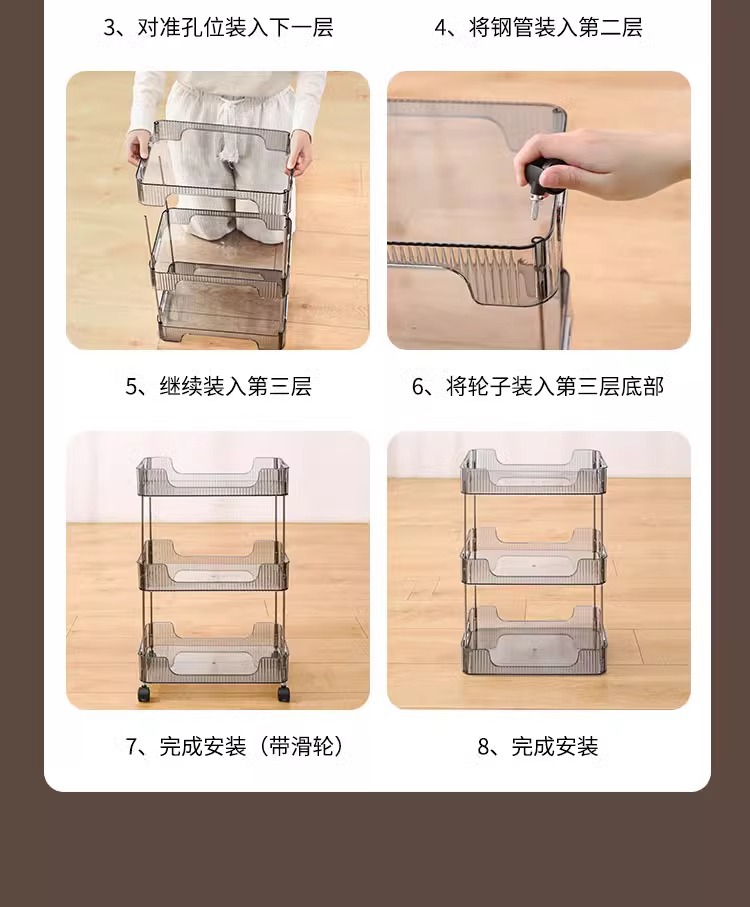 3、对准孔位装入下一层

4、将钢管装入第二层

5、继续装入第三层

6、将轮子装入第三层底部

7、完成安装（带滑轮）

8、完成安装