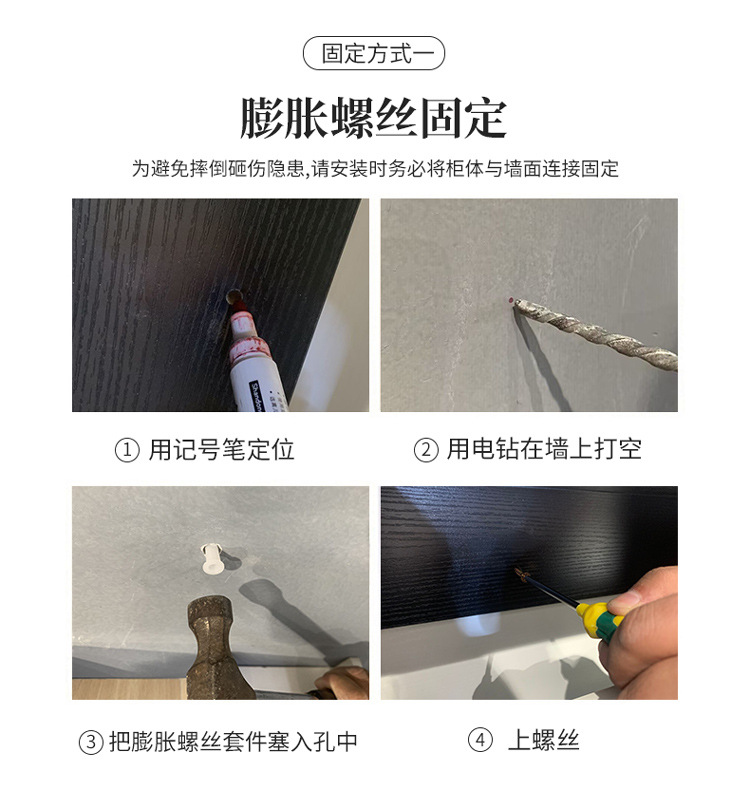 固定方式一

膨胀螺丝固定

为避免摔倒砸伤隐患,请安装时务必将柜体与墙面连接固定

① 用记号笔定位

② 用电钻在墙上打空

③ 把膨胀螺丝套件塞入孔中

④ 上螺丝