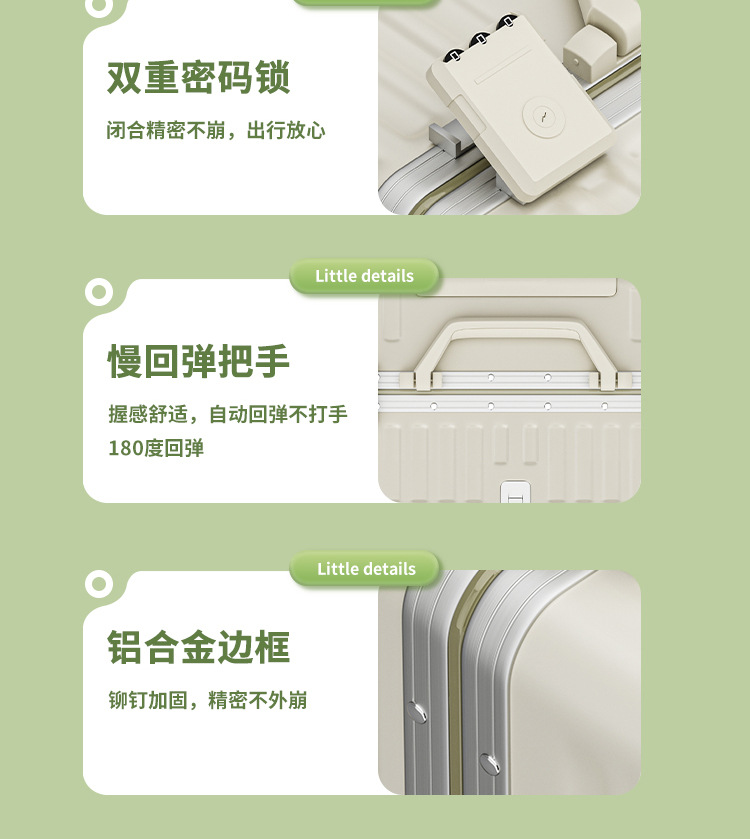 双重密码锁

闭合精密不崩，出行放心

Little details

慢回弹把手

握感舒适，自动回弹不打手 180度回弹

Little details

铝合金边框

铆钉加固，精密不外崩