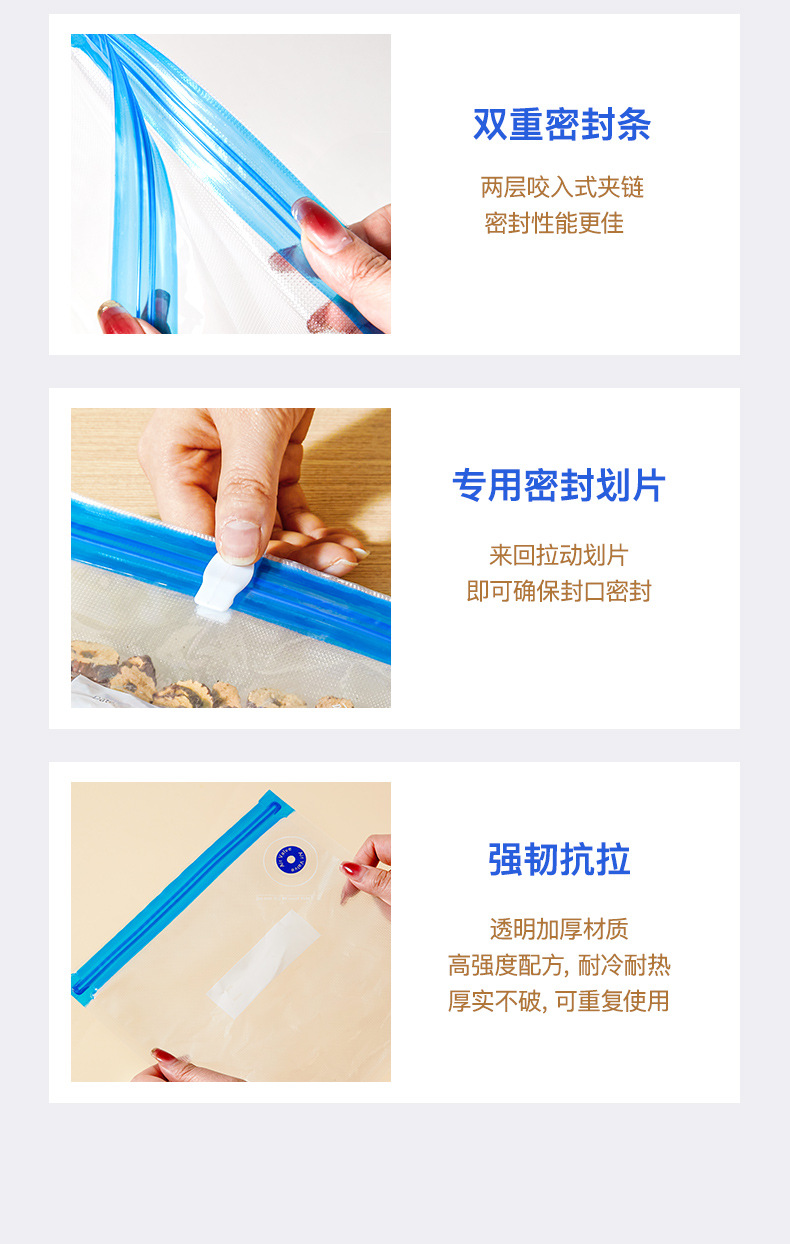 双重密封条

两层咬入式夹链
密封性能更佳

专用密封划片

来回拉动划片
即可确保封口密封

强韧抗拉

透明加厚材质
高强度配方, 耐冷耐热
厚实不破, 可重复使用