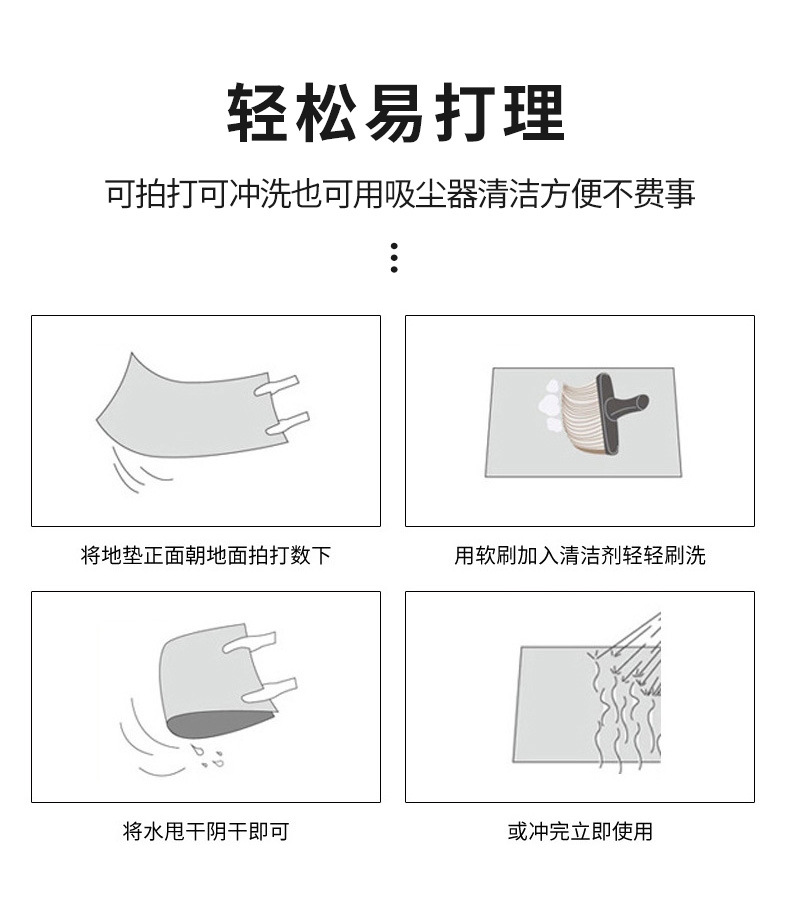 轻松易打理

可拍打可冲洗也可用吸尘器清洁方便不费事

将地垫正面朝地面拍打数下

用软刷加入清洁剂轻轻刷洗

将水甩干阴干即可

或冲完立即使用