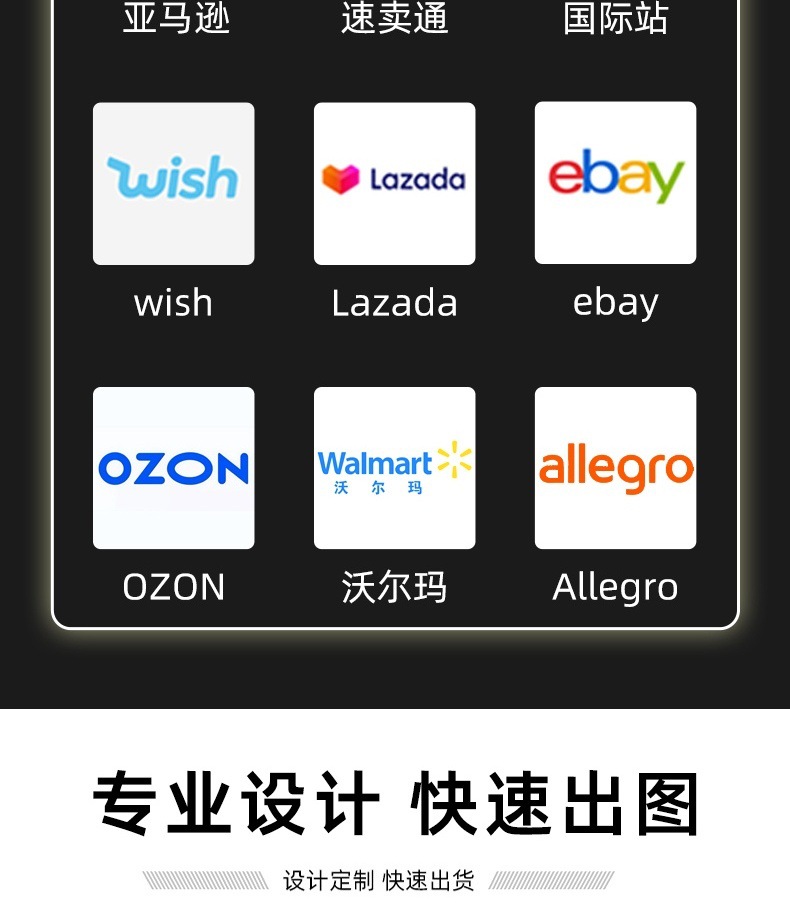 亚马逊 速卖通 国际站

wish

wish

Lazada

Lazada

ebay

ebay

OZON

OZON

Walmart
沃尔玛

沃尔玛

allegro

Allegro

专业设计 快速出图

设计定制 快速出货