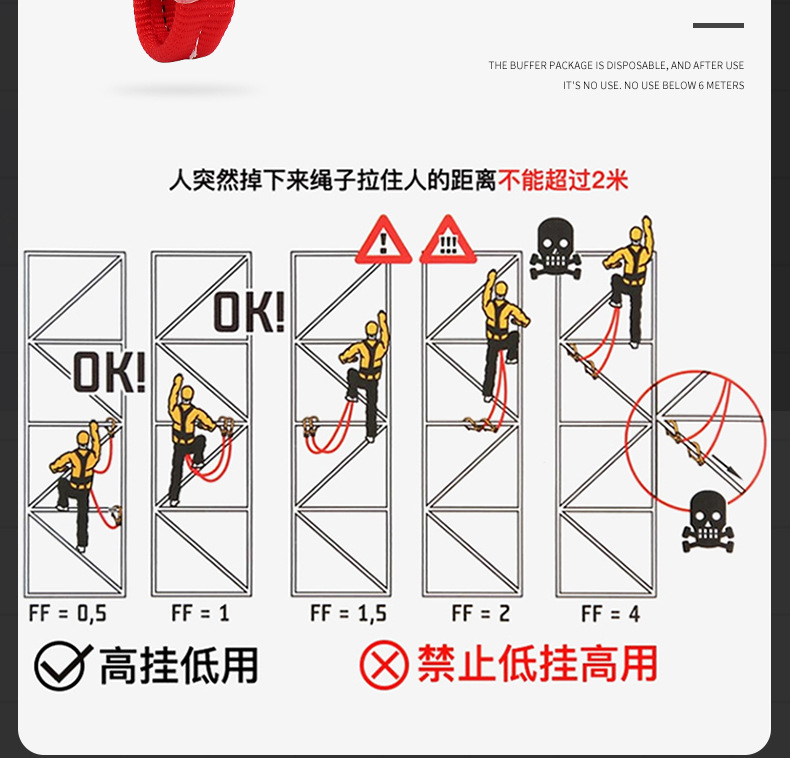 THE BUFFER PACKAGE IS DISPOSABLE, AND AFTER USE IT'S NO USE. NO USE BELOW 6 METERS

人突然掉下来绳子拉住人的距离不能超过2米

OK!

OK!

!

!!!

FF = 0,5

FF = 1

FF = 1,5

FF = 2

FF = 4

高挂低用

禁止低挂高用