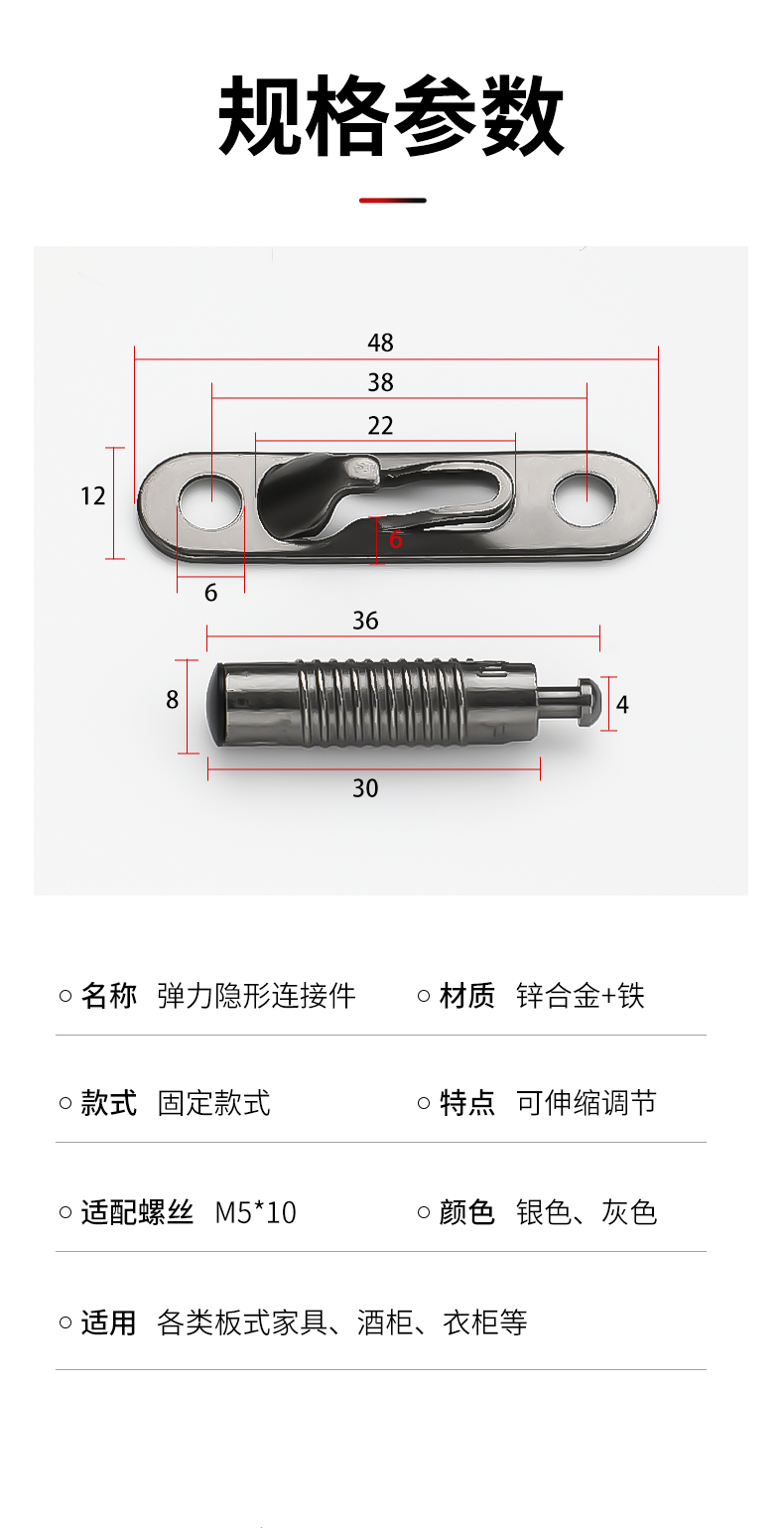 规格参数

48
38
22
12
6
6
36
8
4
30

○ 名称 弹力隐形连接件 ○ 材质 锌合金+铁

○ 款式 固定款式 ○ 特点 可伸缩调节

○ 适配螺丝 M5*10 ○ 颜色 银色、灰色

○ 适用 各类板式家具、酒柜、衣柜等