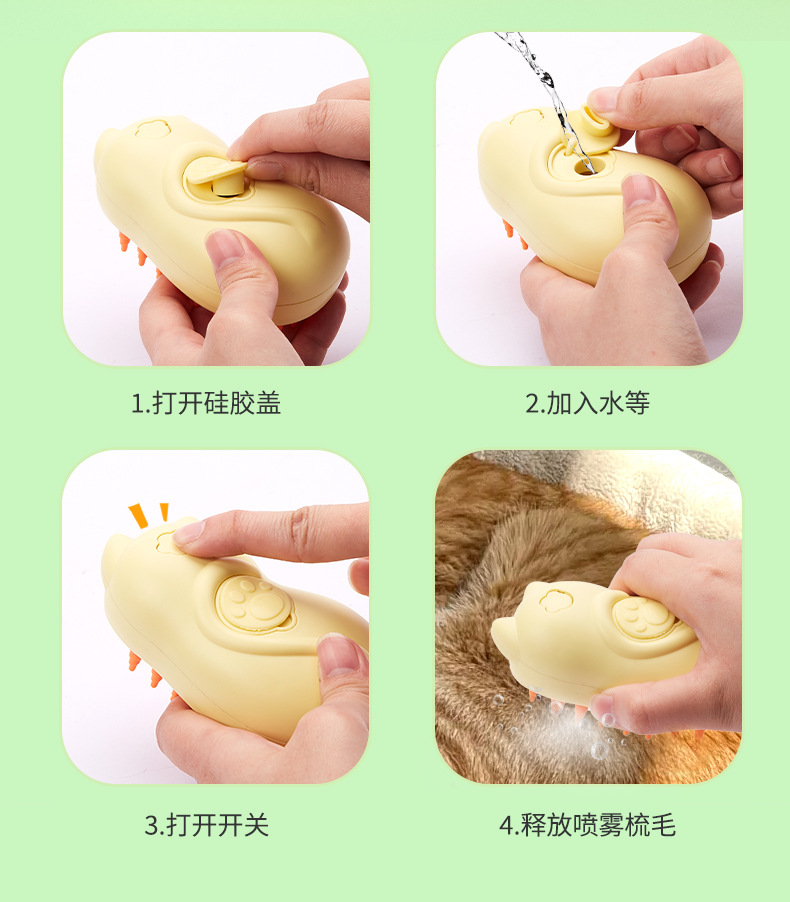 1.打开硅胶盖

2.加入水等

3.打开开关

4.释放喷雾梳毛