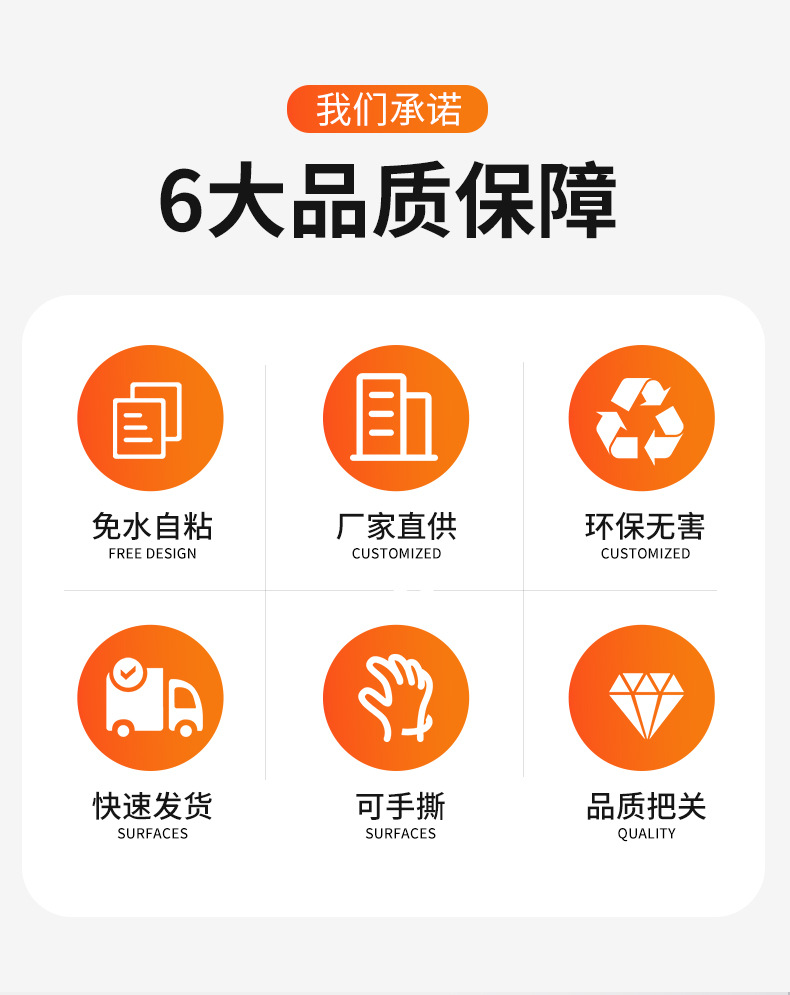 我们承诺

6大品质保障

免水自粘
FREE DESIGN

厂家直供
CUSTOMIZED

环保无害
CUSTOMIZED

快速发货
SURFACES

可手撕
SURFACES

品质把关
QUALITY