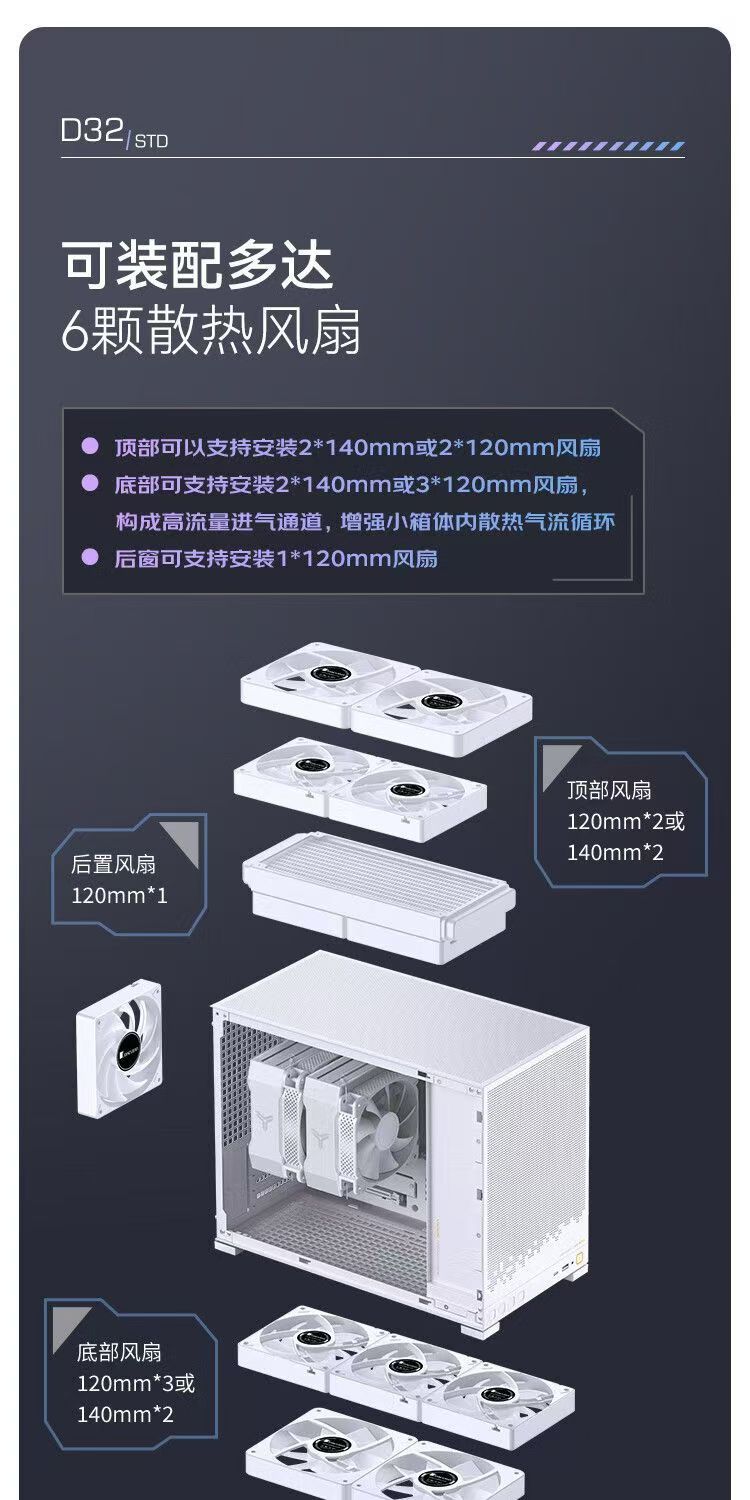 D32/STD

可装配多达
6颗散热风扇

顶部可以支持安装2*140mm或2*120mm风扇

底部可支持安装2*140mm或3*120mm风扇，构成高流量进气通道，增强小箱体内散热气流循环

后窗可支持安装1*120mm风扇

顶部风扇
120mm*2或
140mm*2

后置风扇
120mm*1

底部风扇
120mm*3或
140mm*2