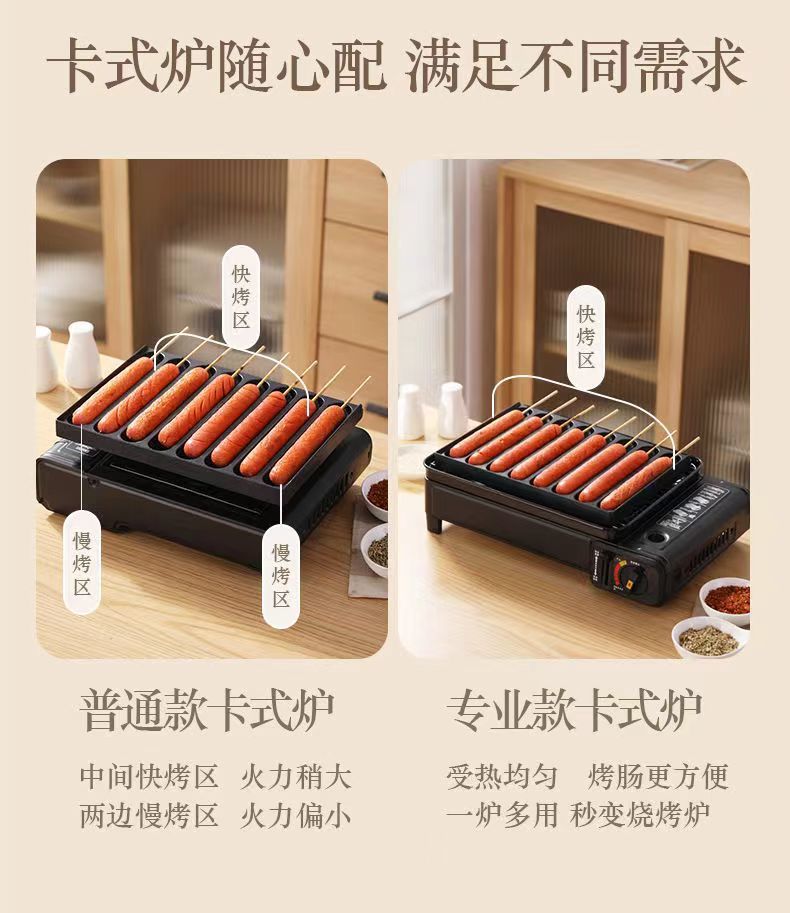 卡式炉随心配 满足不同需求

快烤区

慢烤区

慢烤区

普通款卡式炉

中间快烤区 火力稍大
两边慢烤区 火力偏小

快烤区

专业款卡式炉

受热均匀 烤肠更方便
一炉多用 秒变烧烤炉