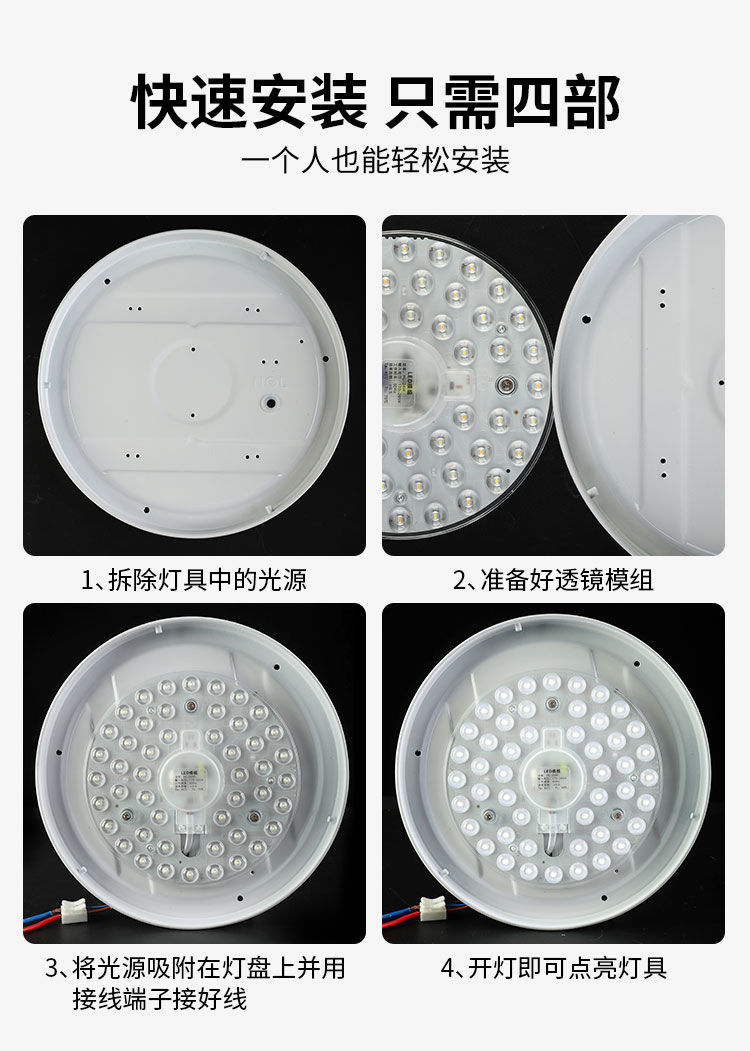 快速安装 只需四部

一个人也能轻松安装

1、拆除灯具中的光源

2、准备好透镜模组

3、将光源吸附在灯盘上并用接线端子接好线

4、开灯即可点亮灯具