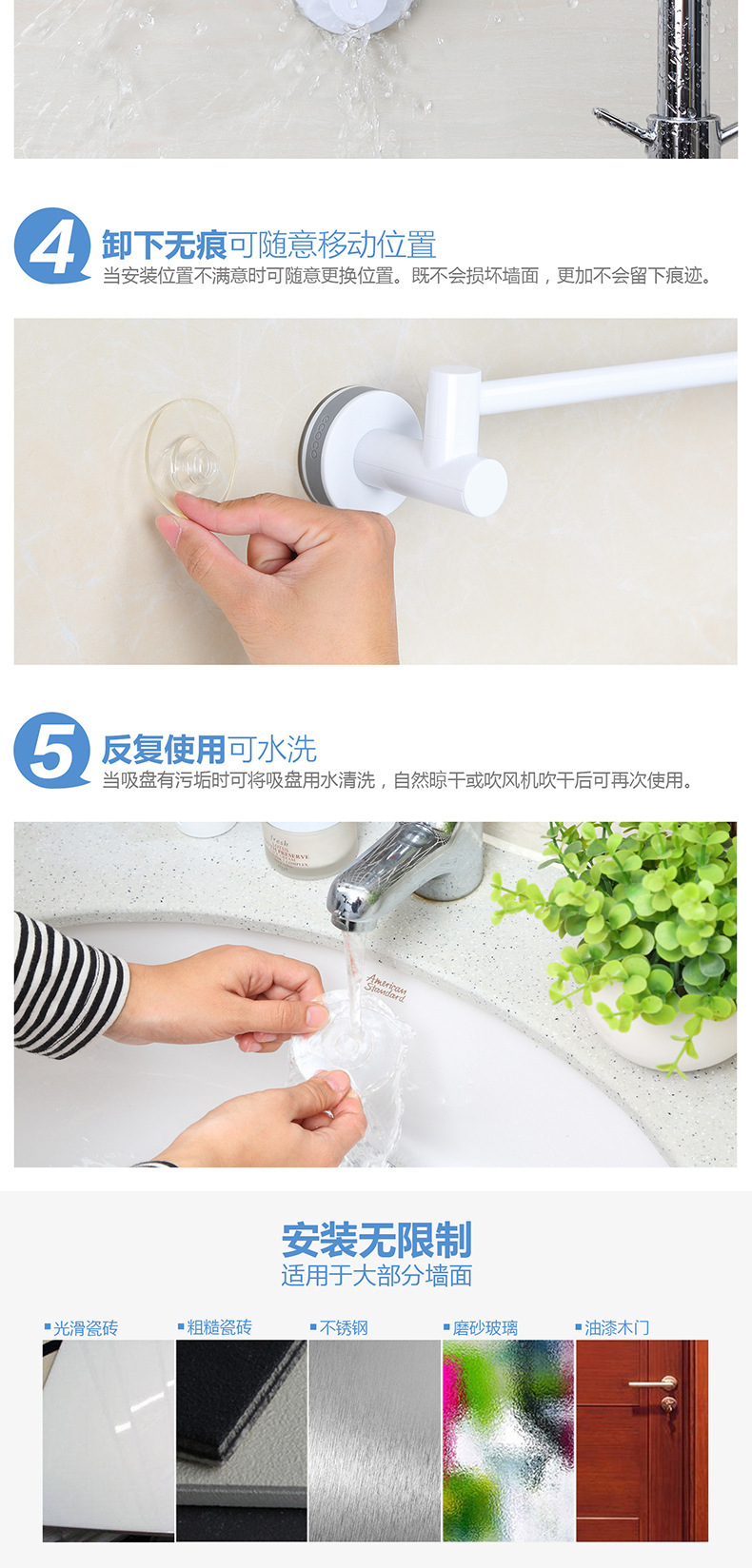 4 卸下无痕可随意移动位置
当安装位置不满意时可随意更换位置。既不会损坏墙面，更加不会留下痕迹。

5 反复使用可水洗
当吸盘有污垢时可将吸盘用水清洗，自然晾干或吹风机吹干后可再次使用。

American Standard

安装无限制
适用于大部分墙面

光滑瓷砖

粗糙瓷砖

不锈钢

磨砂玻璃

油漆木门