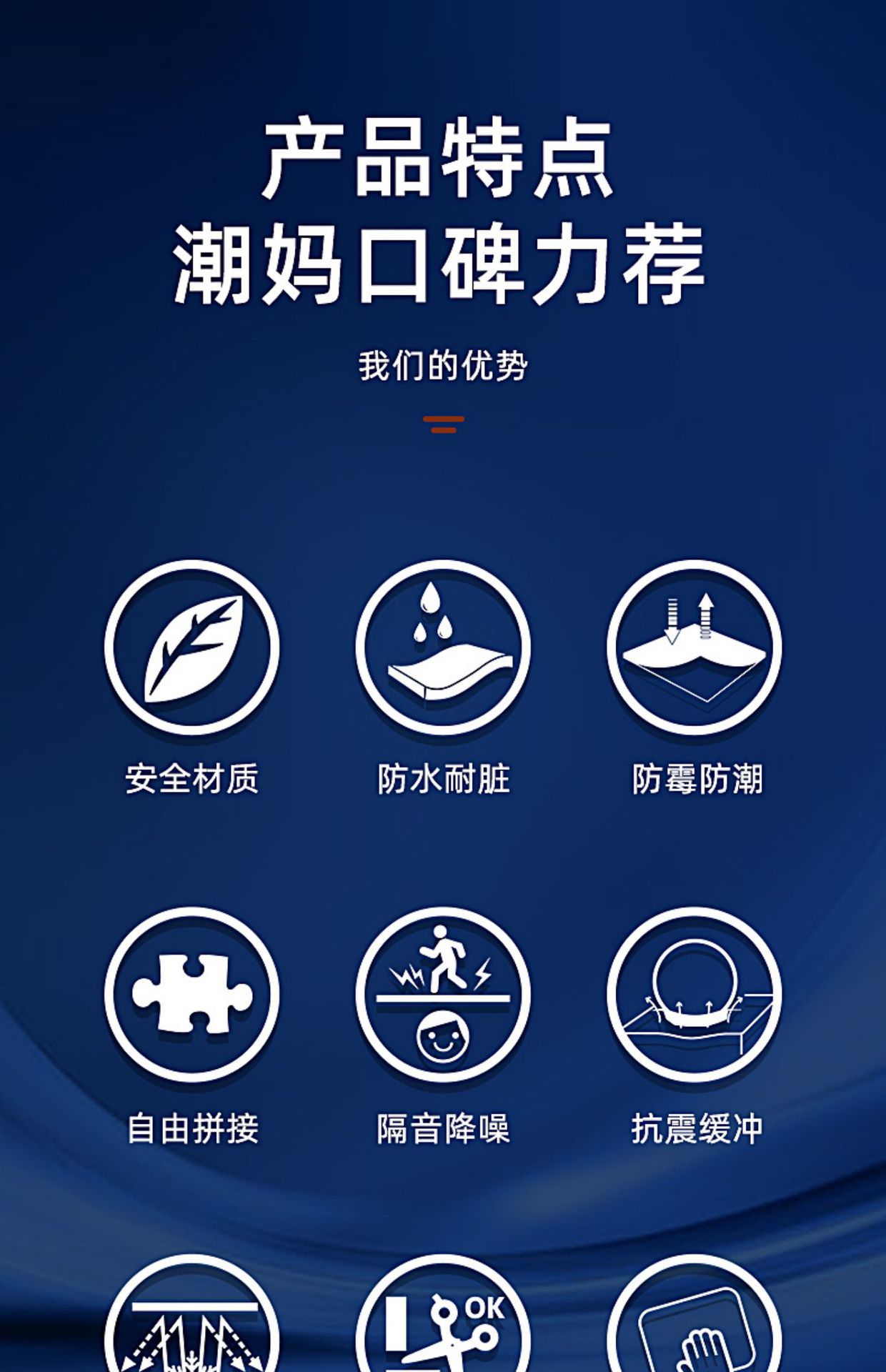 产品特点
潮妈口碑力荐

我们的优势

安全材质

防水耐脏

防霉防潮

自由拼接

隔音降噪

抗震缓冲

OK