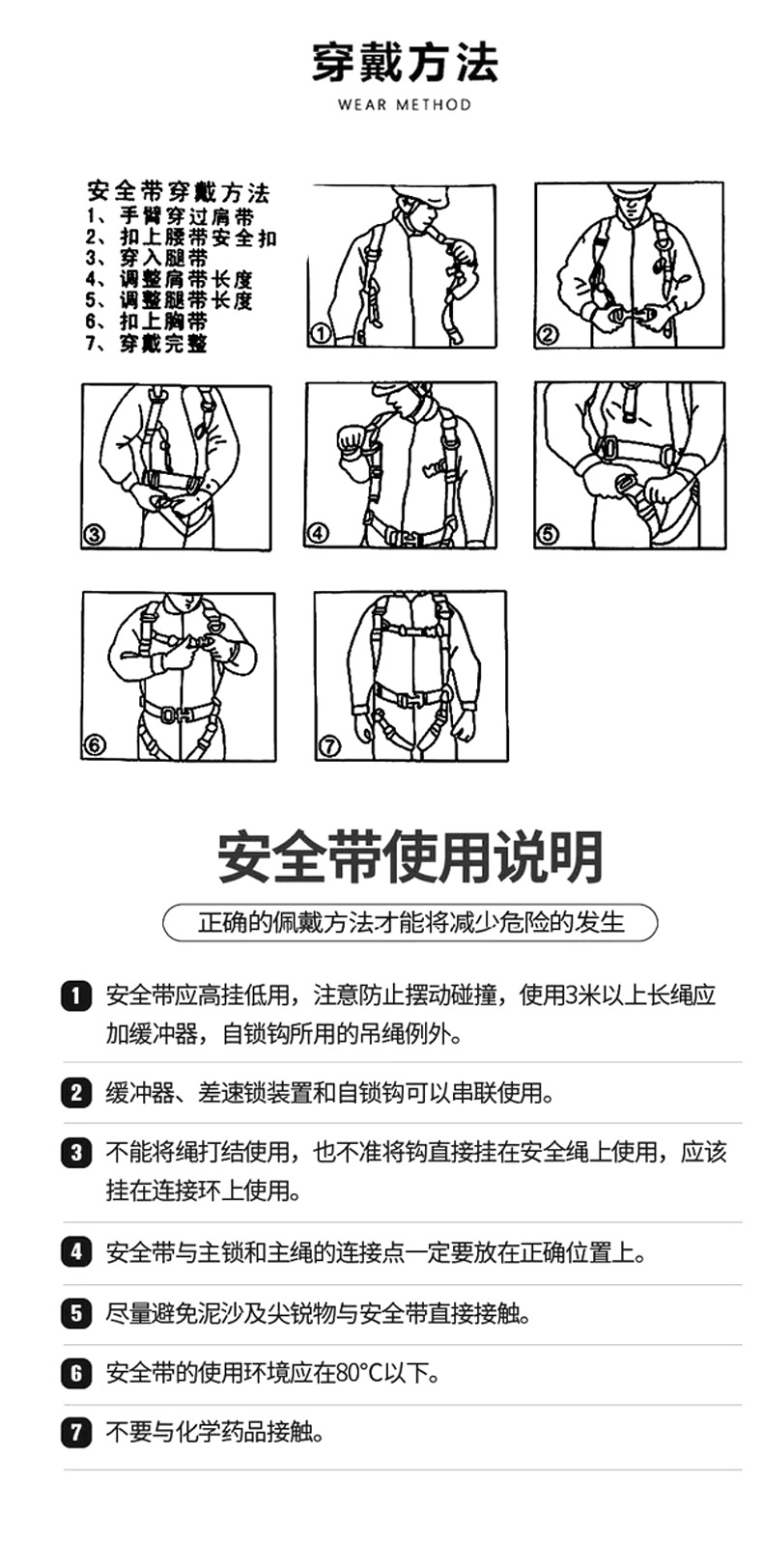 穿戴方法
WEAR METHOD

安全带穿戴方法
1、手臂穿过肩带
2、扣上腰带安全扣
3、穿入腿带
4、调整肩带长度
5、调整腿带长度
6、扣上胸带
7、穿戴完整

①
②
③
④
⑤
⑥
⑦

安全带使用说明
正确的佩戴方法才能将减少危险的发生

1 安全带应高挂低用，注意防止摆动碰撞，使用3米以上长绳应加缓冲器，自锁钩所用的吊绳例外。

2 缓冲器、差速锁装置和自锁钩可以串联使用。

3 不能将绳打结使用，也不准将钩直接挂在安全绳上使用，应该挂在连接环上使用。

4 安全带与主锁和主绳的连接点一定要放在正确位置上。

5 尽量避免泥沙及尖锐物与安全带直接接触。

6 安全带的使用环境应在80°C以下。

7 不要与化学药品接触。