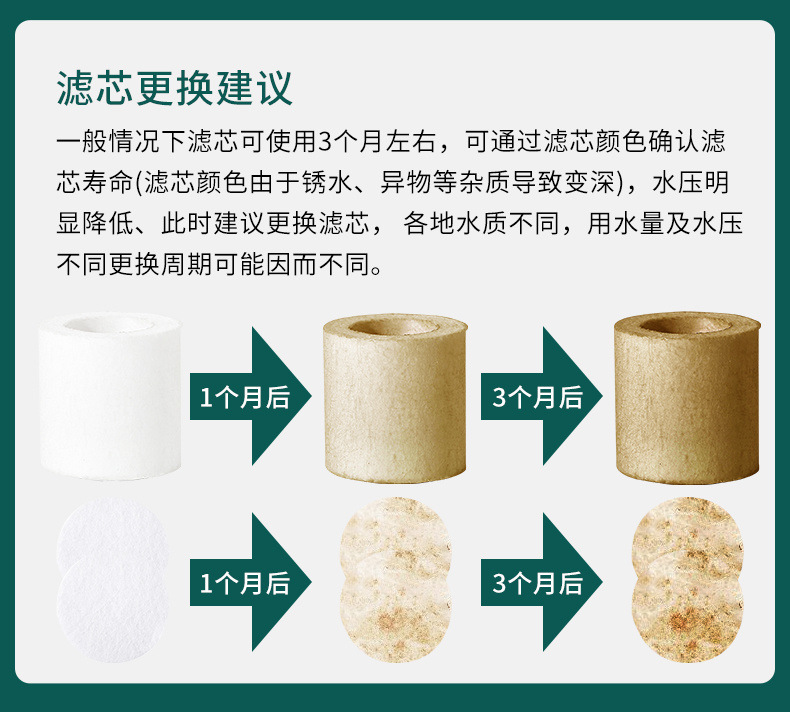 滤芯更换建议

一般情况下滤芯可使用3个月左右，可通过滤芯颜色确认滤芯寿命(滤芯颜色由于锈水、异物等杂质导致变深)，水压明显降低、此时建议更换滤芯， 各地水质不同，用水量及水压不同更换周期可能因而不同。

1个月后

3个月后

1个月后

3个月后