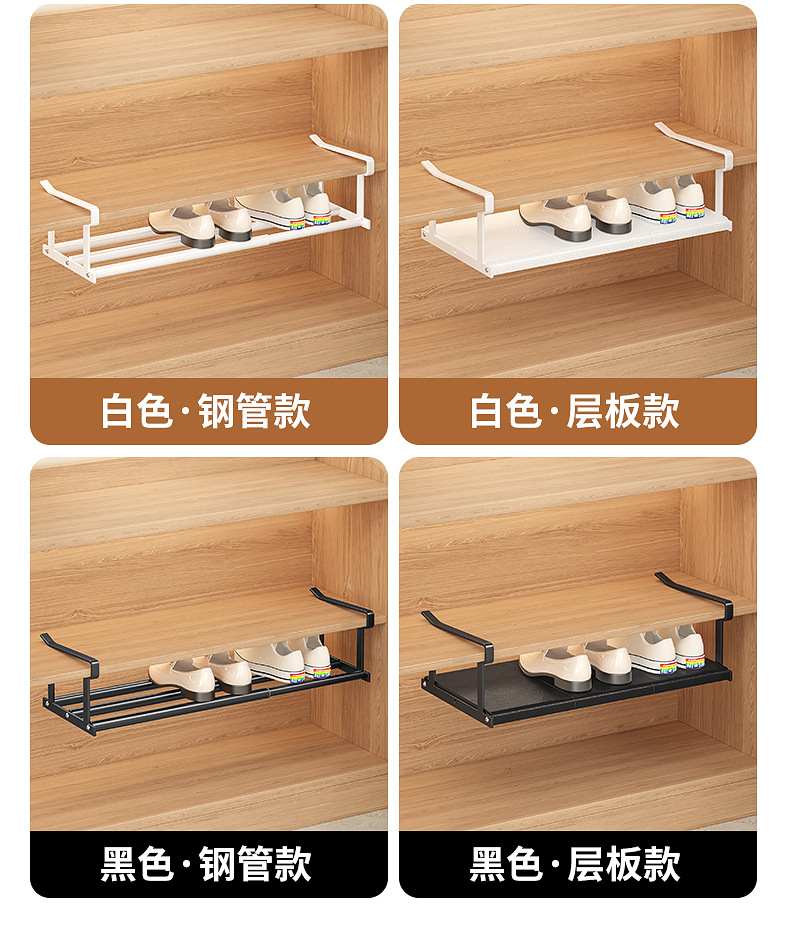 白色·钢管款

白色·层板款

黑色·钢管款

黑色·层板款