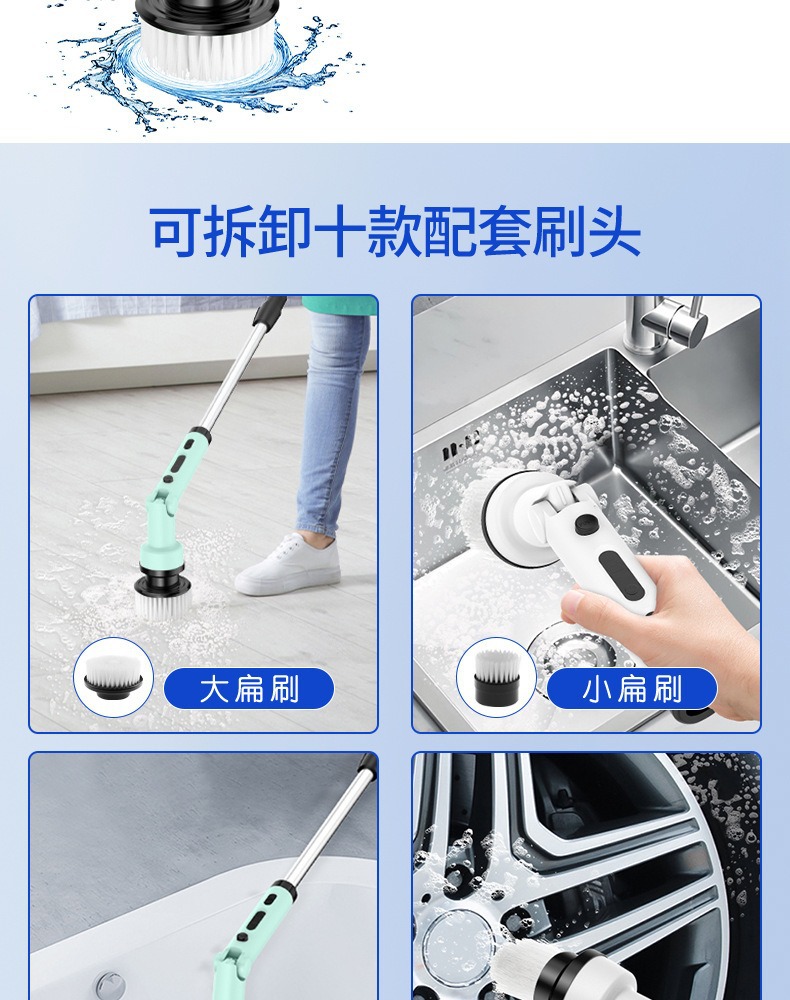 可拆卸十款配套刷头

大扁刷

小扁刷