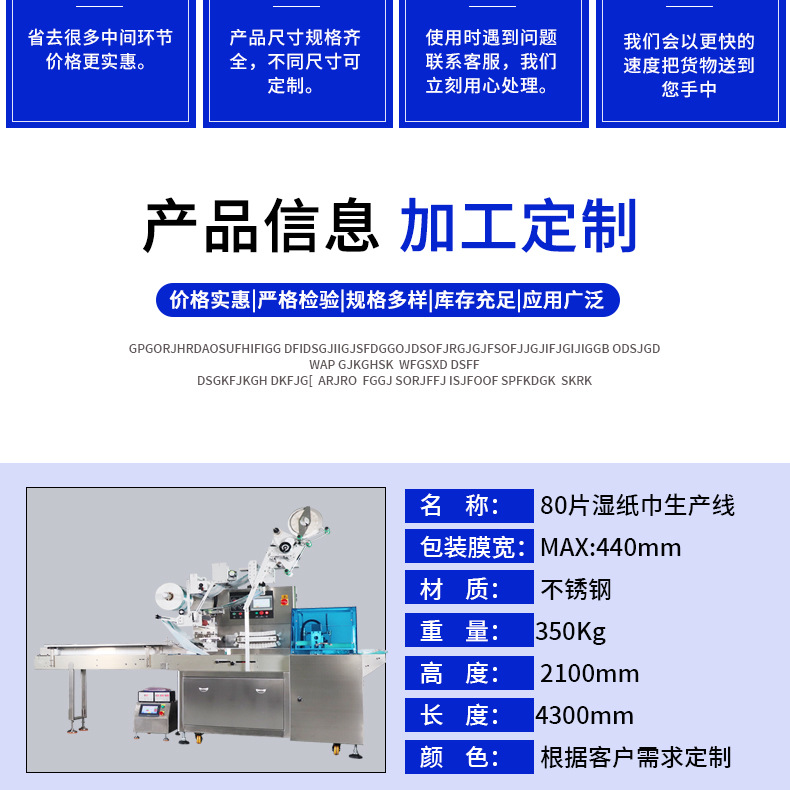 省去很多中间环节价格更实惠。

产品尺寸规格齐全，不同尺寸可定制。

使用时遇到问题联系客服，我们立刻用心处理。

我们会以更快的速度把货物送到您手中

产品信息 加工定制

价格实惠|严格检验|规格多样|库存充足|应用广泛

GPGORJHRDAOSUFHIFIGG DFIDSGJIIGJSFDGGOJDSOFJRGJGJFSOFJJGJIFJGIJIGGB ODSJGD WAP GJKGHSK WFGSXD DSFF DSGKFJKGH DKFJG[ ARJRO FGGJ SORJFFJ ISJFOOF SPFKDGK SKRK

| 名 称: | 80片湿纸巾生产线 |
|---|---|
| 包装膜宽: | MAX:440mm |
| 材 质: | 不锈钢 |
| 重 量: | 350Kg |
| 高 度: | 2100mm |
| 长 度: | 4300mm |
| 颜 色: | 根据客户需求定制 |