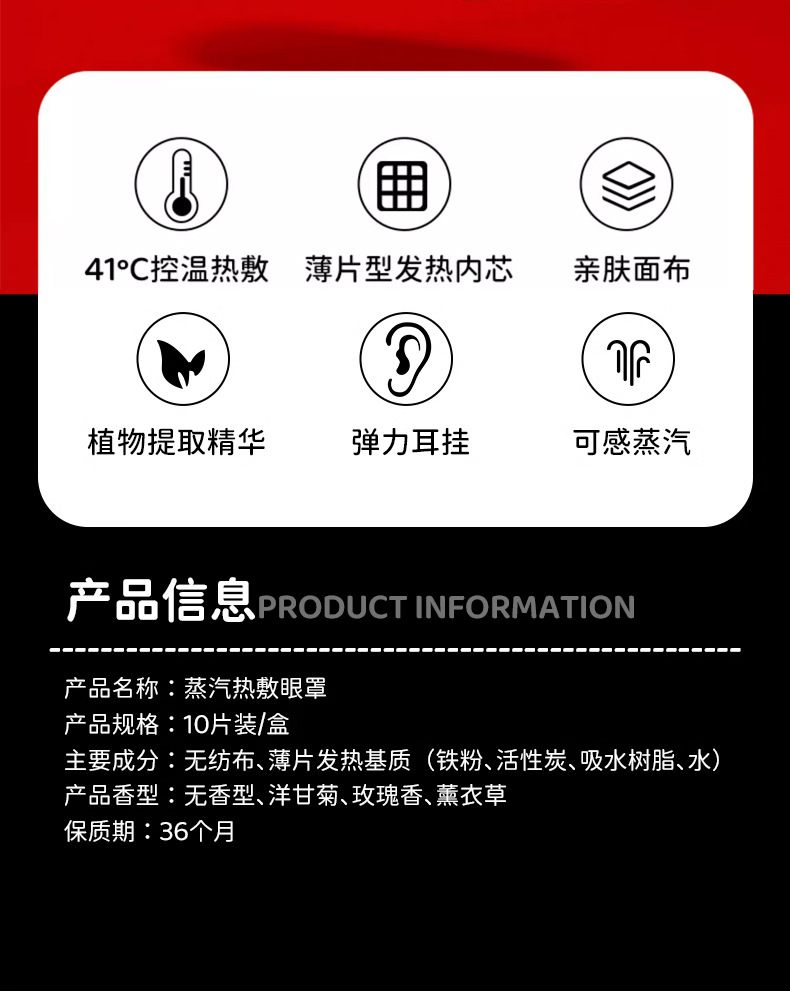 41°C控温热敷

薄片型发热内芯

亲肤面布

植物提取精华

弹力耳挂

可感蒸汽

产品信息PRODUCT INFORMATION

产品名称：蒸汽热敷眼罩
产品规格：10片装/盒
主要成分：无纺布、薄片发热基质（铁粉、活性炭、吸水树脂、水）
产品香型：无香型、洋甘菊、玫瑰香、薰衣草
保质期：36个月