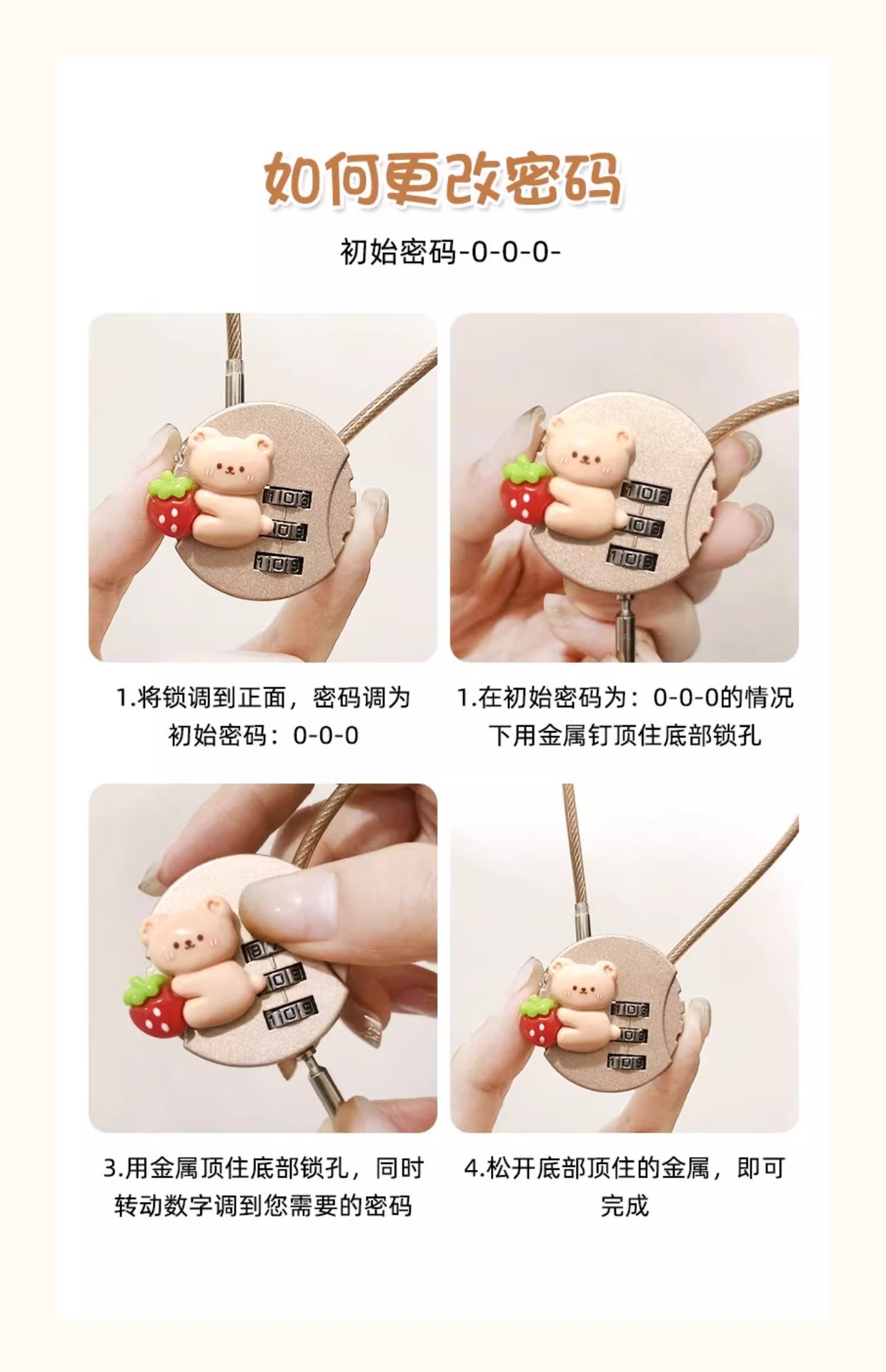 如何更改密码

初始密码-0-0-0-

1.将锁调到正面，密码调为初始密码：0-0-0

1.在初始密码为：0-0-0的情况下用金属钉顶住底部锁孔

3.用金属顶住底部锁孔，同时转动数字调到您需要的密码

4.松开底部顶住的金属，即可完成