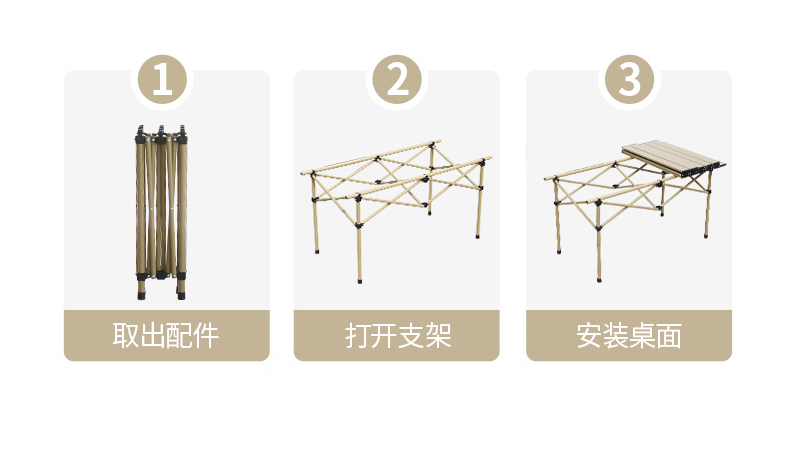 1
取出配件

2
打开支架

3
安装桌面