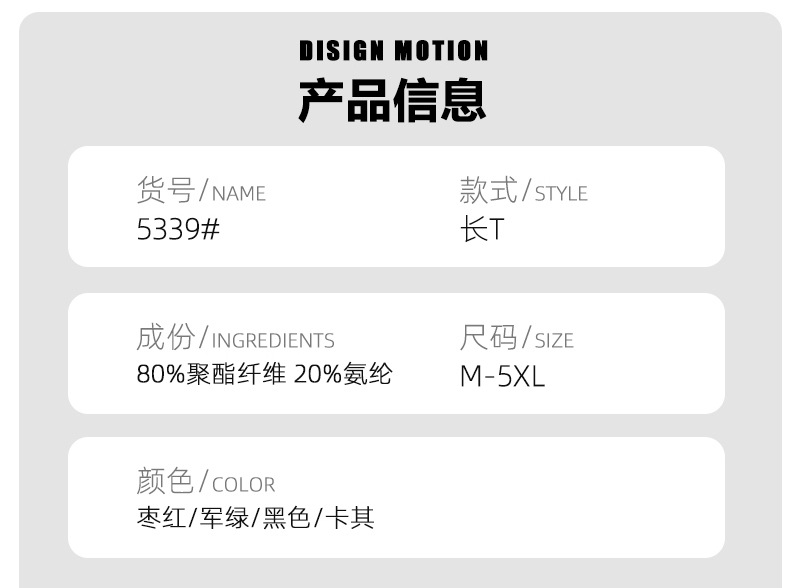 DISIGN MOTION
产品信息

货号/NAME
5339#

款式/STYLE
长T

成份/INGREDIENTS
80%聚酯纤维 20%氨纶

尺码/SIZE
M-5XL

颜色/COLOR
枣红/军绿/黑色/卡其