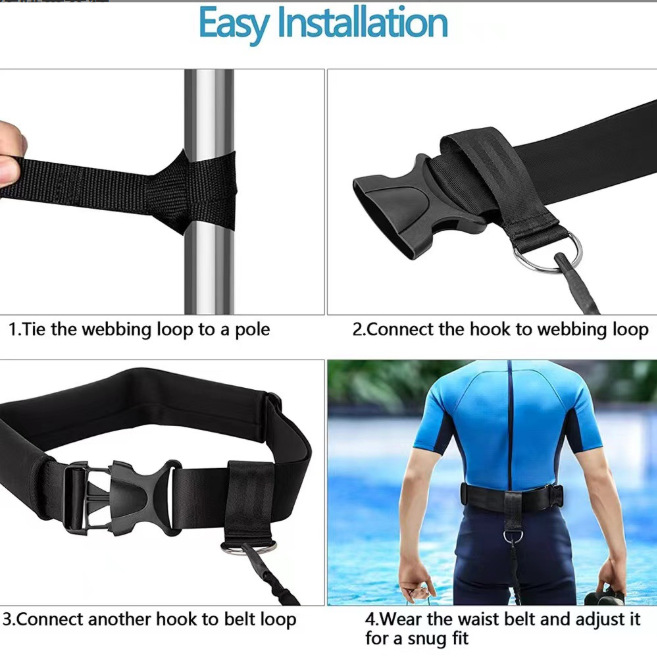 Easy Installation

1.Tie the webbing loop to a pole

2.Connect the hook to webbing loop

3.Connect another hook to belt loop

4.Wear the waist belt and adjust it for a snug fit