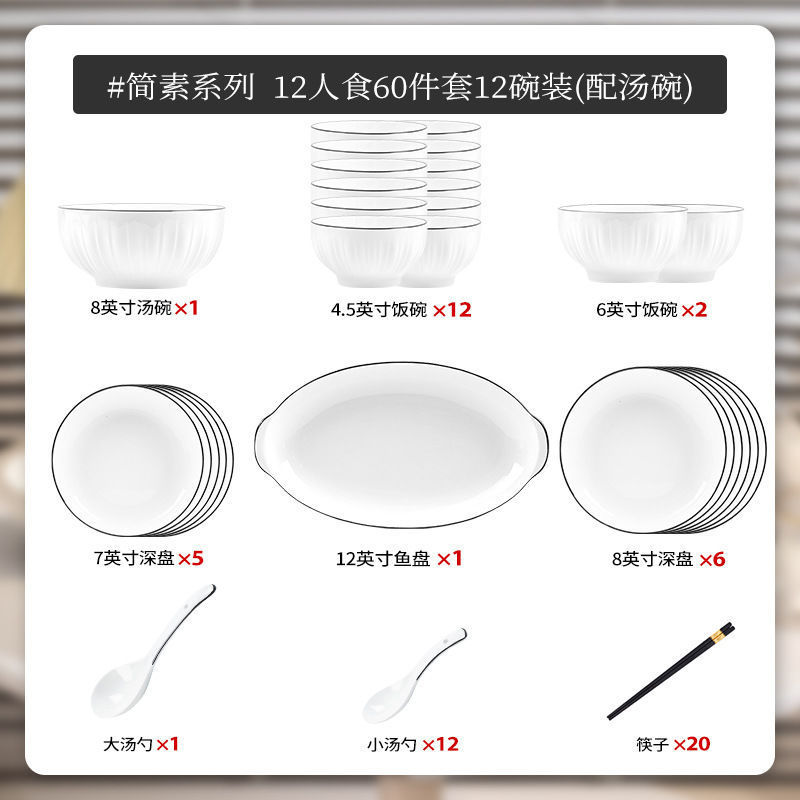 #简素系列 12人食60件套12碗装(配汤碗)

8英寸汤碗 ×1

4.5英寸饭碗 ×12

6英寸饭碗 ×2

7英寸深盘 ×5

12英寸鱼盘 ×1

8英寸深盘 ×6

大汤勺 ×1

小汤勺 ×12

筷子 ×20