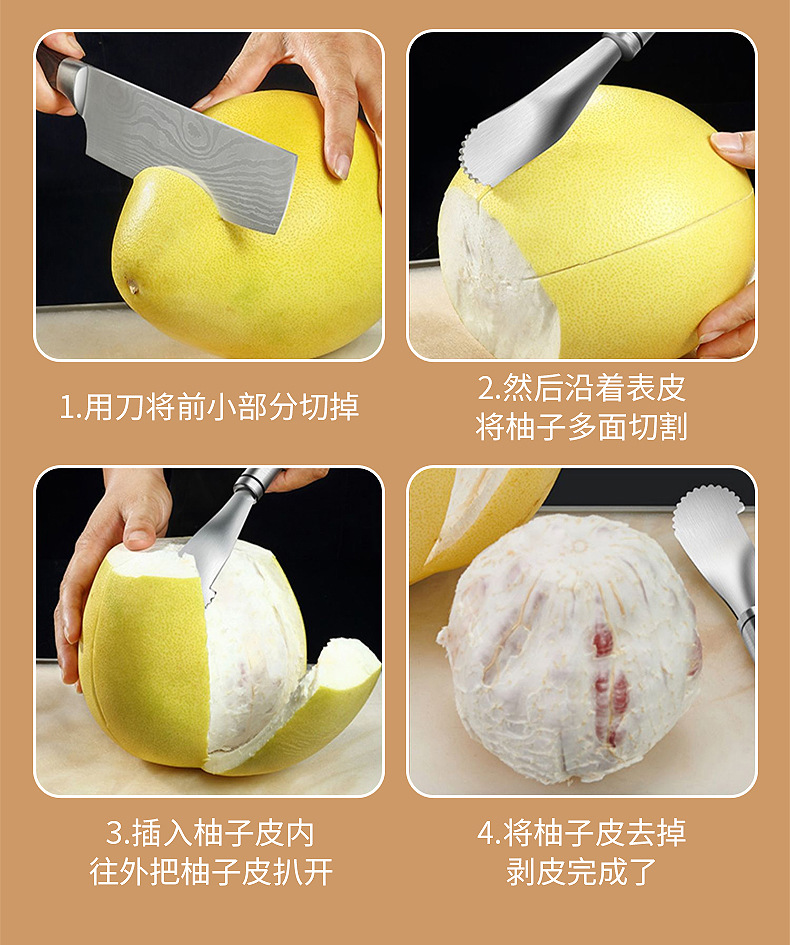 1.用刀将前小部分切掉

2.然后沿着表皮
将柚子多面切割

3.插入柚子皮内
往外把柚子皮扒开

4.将柚子皮去掉
剥皮完成了