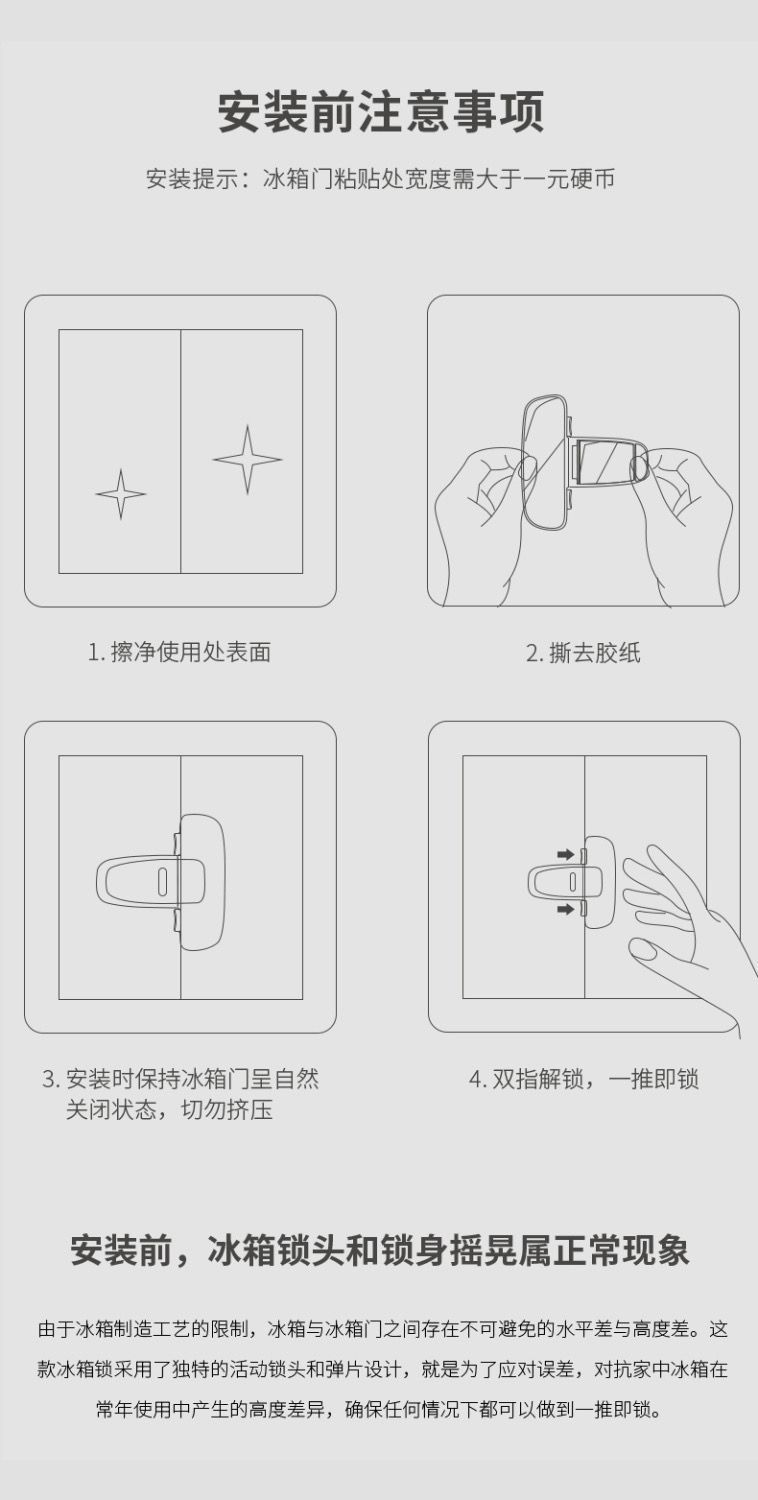 安装前注意事项

安装提示：冰箱门粘贴处宽度需大于一元硬币

1. 擦净使用处表面

2. 撕去胶纸

3. 安装时保持冰箱门呈自然关闭状态，切勿挤压

4. 双指解锁，一推即锁

安装前，冰箱锁头和锁身摇晃属正常现象

由于冰箱制造工艺的限制，冰箱与冰箱门之间存在不可避免的水平差与高度差。这款冰箱锁采用了独特的活动锁头和弹片设计，就是为了应对误差，对抗家中冰箱在常年使用中产生的高度差异，确保任何情况下都可以做到一推即锁。