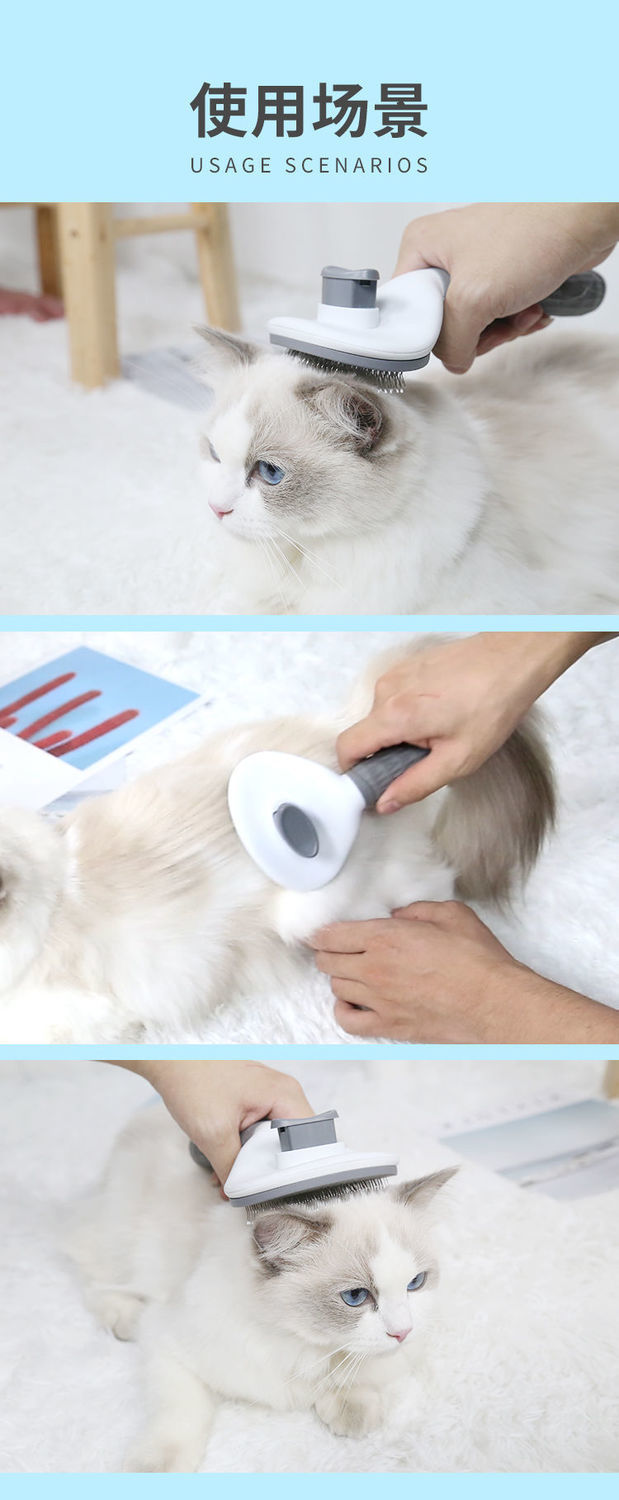 使用场景
USAGE SCENARIOS