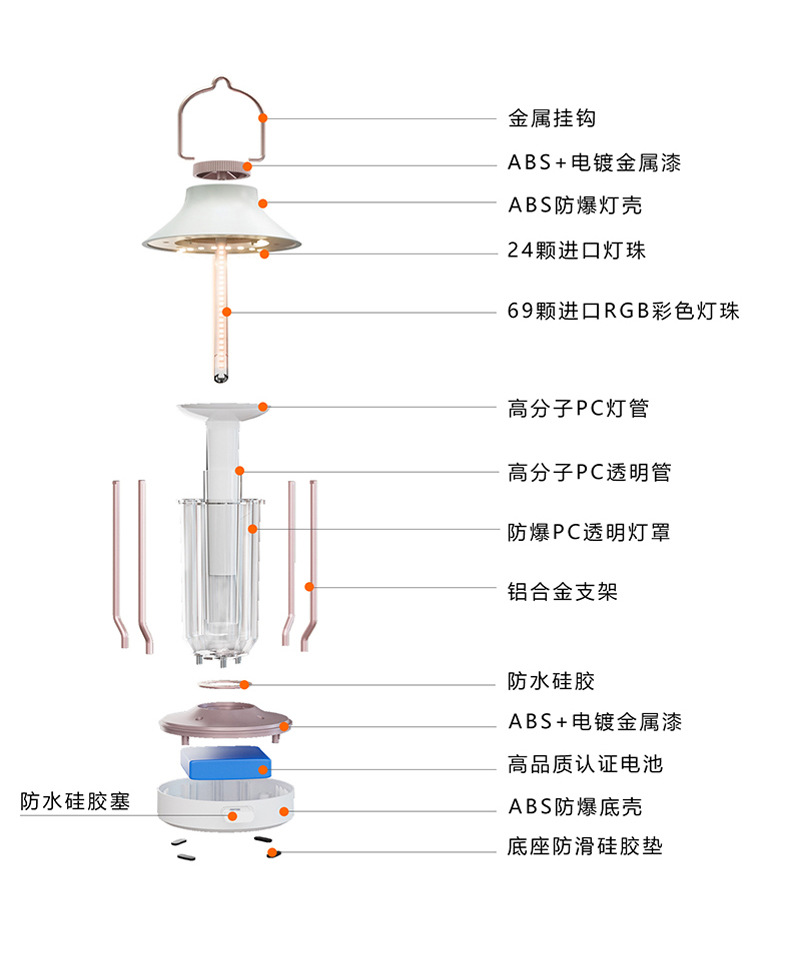 金属挂钩

ABS+电镀金属漆

ABS防爆灯壳

24颗进口灯珠

69颗进口RGB彩色灯珠

高分子PC灯管

高分子PC透明管

防爆PC透明灯罩

铝合金支架

防水硅胶

ABS+电镀金属漆

高品质认证电池

防水硅胶塞

ABS防爆底壳

底座防滑硅胶垫