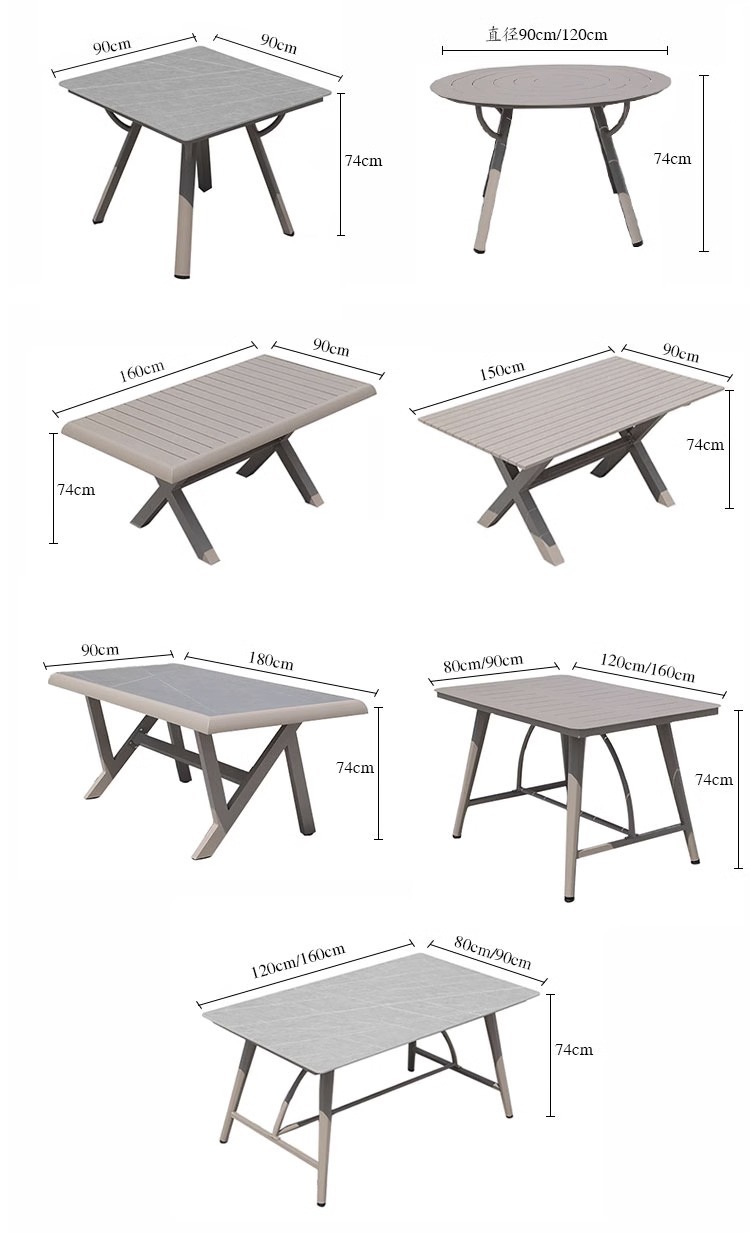 90cm
90cm
74cm

直径90cm/120cm
74cm

160cm
90cm
74cm

150cm
90cm
74cm

90cm
180cm
74cm

80cm/90cm
120cm/160cm
74cm

120cm/160cm
80cm/90cm
74cm