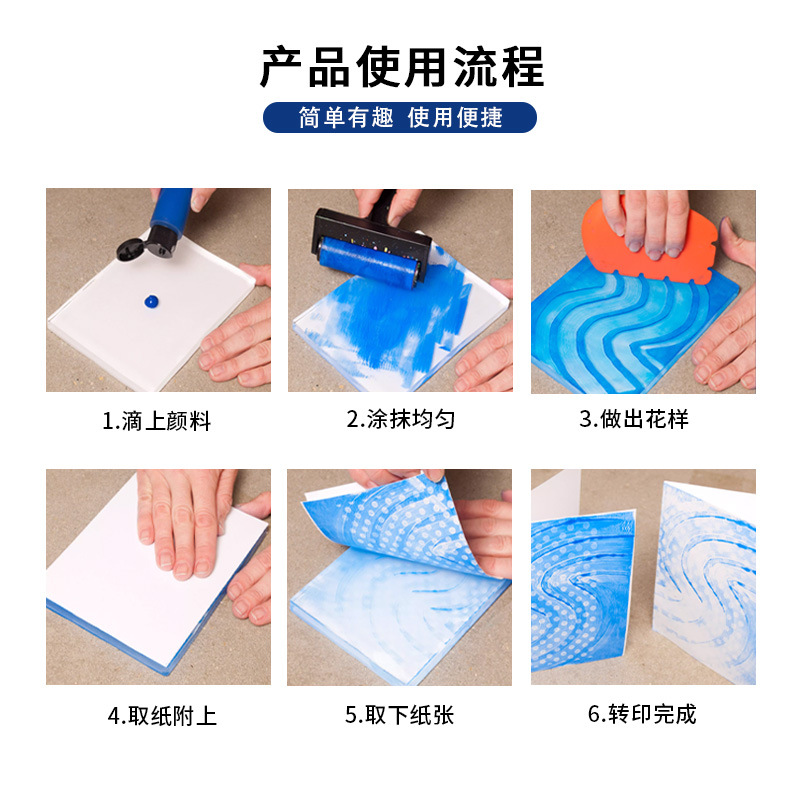 产品使用流程

简单有趣 使用便捷

1.滴上颜料

2.涂抹均匀

3.做出花样

4.取纸附上

5.取下纸张

6.转印完成