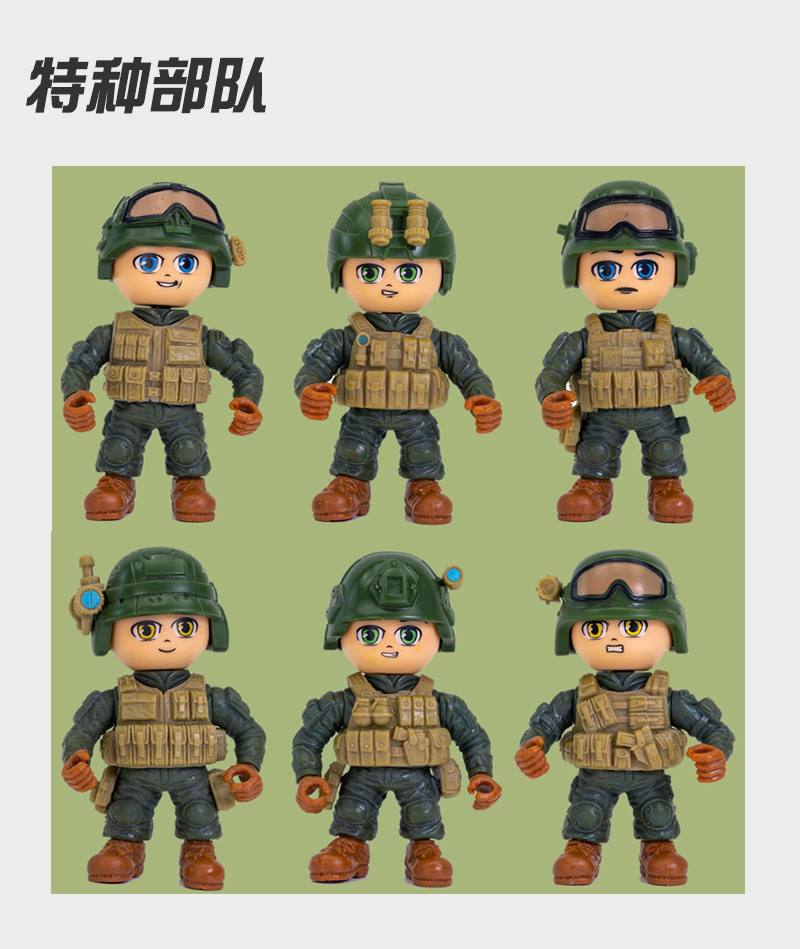 特种部队