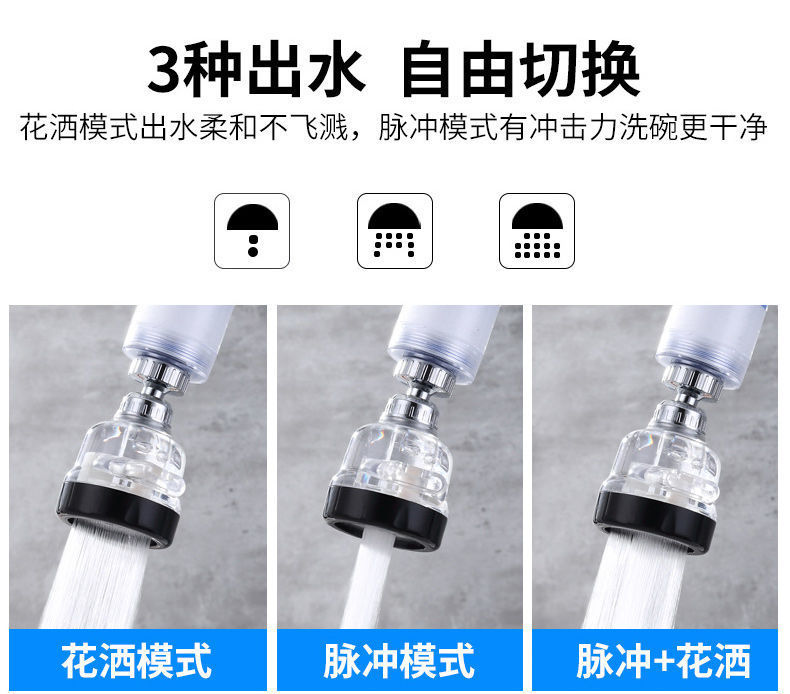 3种出水 自由切换

花洒模式出水柔和不飞溅，脉冲模式有冲击力洗碗更干净

花洒模式

脉冲模式

脉冲+花洒