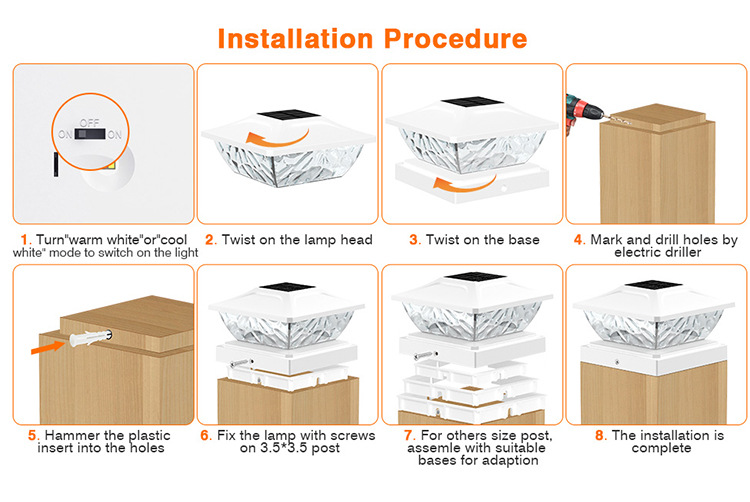 Installation Procedure

OFF
ON ON

1. Turn"warm white"or"cool white" mode to switch on the light

2. Twist on the lamp head

3. Twist on the base

4. Mark and drill holes by electric driller

5. Hammer the plastic insert into the holes

6. Fix the lamp with screws on 3.5*3.5 post

7. For others size post, assemle with suitable bases for adaption

8. The installation is complete