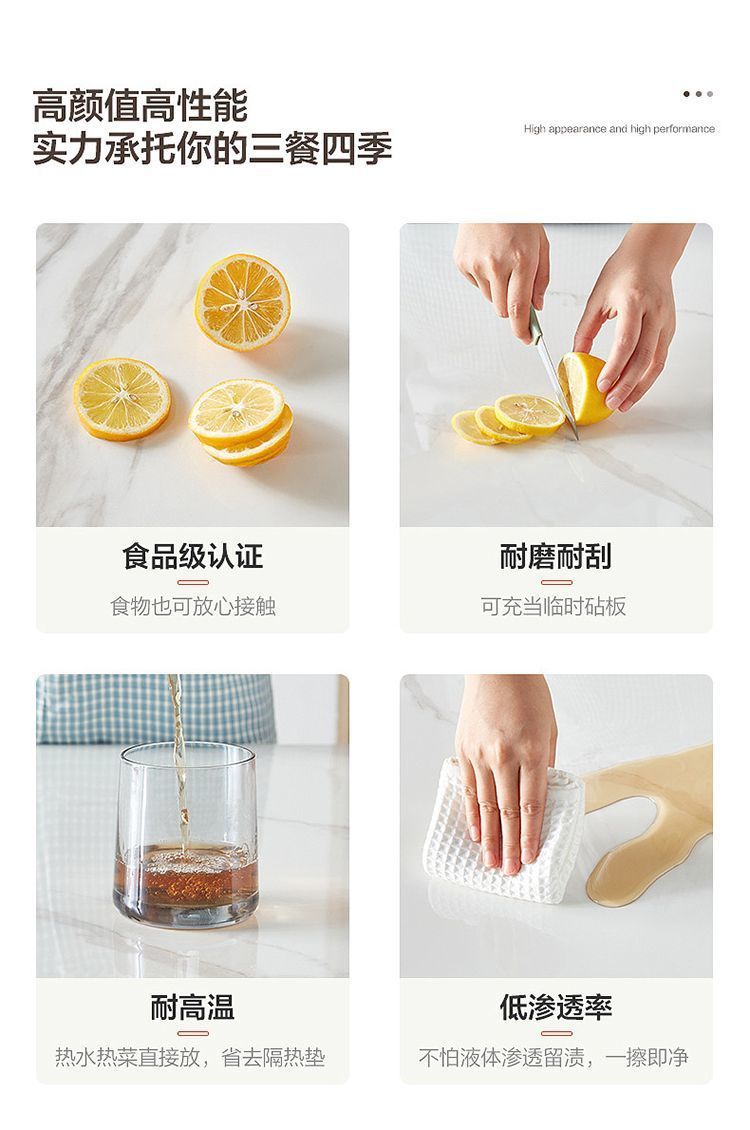 高颜值高性能
实力承托你的三餐四季

High appearance and high performance

食品级认证

食物也可放心接触

耐磨耐刮

可充当临时砧板

耐高温

热水热菜直接放，省去隔热垫

低渗透率

不怕液体渗透留渍，一擦即净