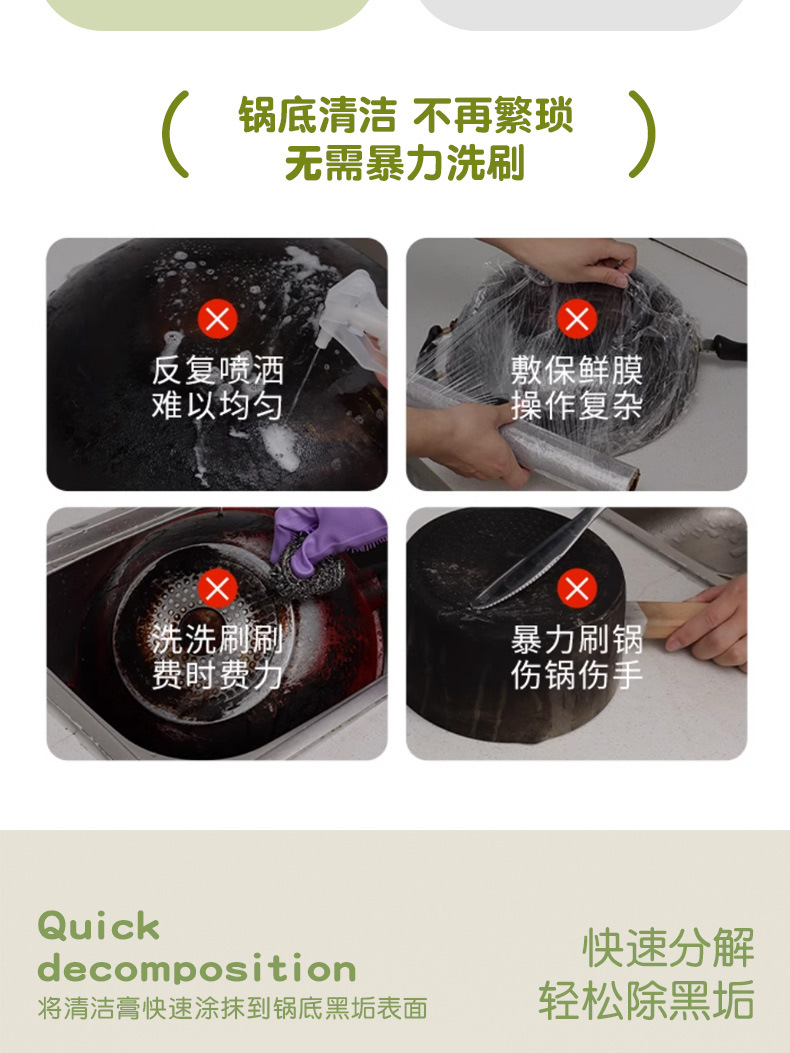 锅底清洁 不再繁琐
无需暴力洗刷

反复喷洒
难以均匀

敷保鲜膜
操作复杂

洗洗刷刷
费时费力

暴力刷锅
伤锅伤手

Quick
decomposition
将清洁膏快速涂抹到锅底黑垢表面

快速分解
轻松除黑垢