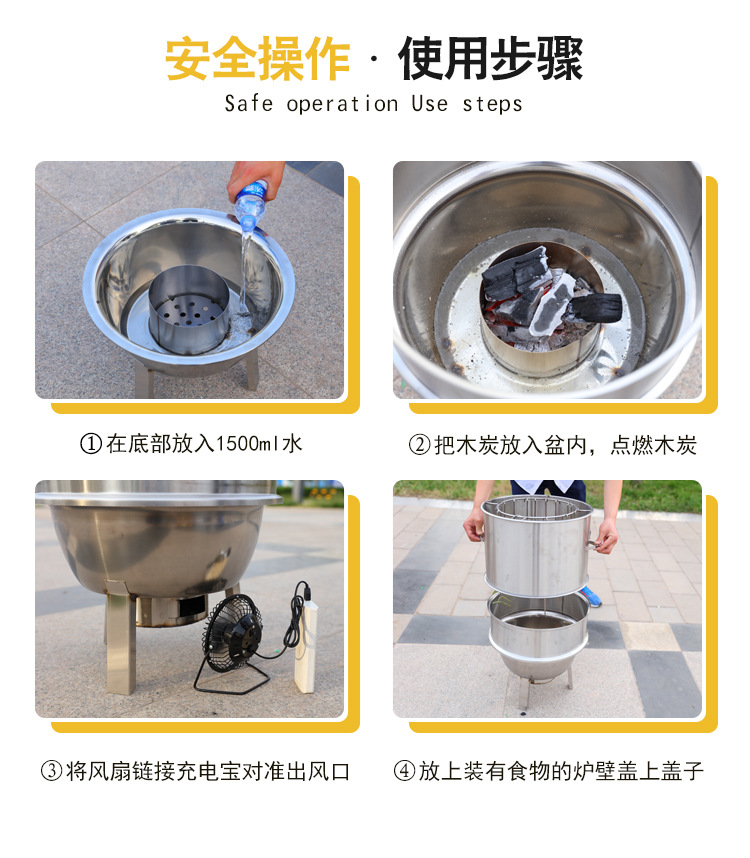 安全操作 · 使用步骤

Safe operation Use steps

①在底部放入1500ml水

②把木炭放入盆内，点燃木炭

③将风扇链接充电宝对准出风口

④放上装有食物的炉壁盖上盖子