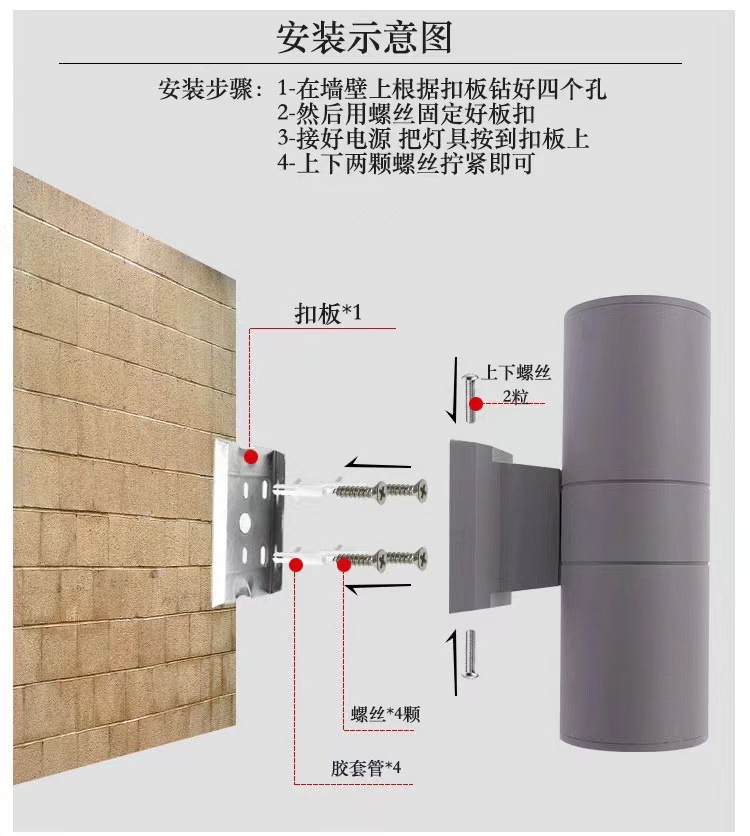 安装示意图

安装步骤：1-在墙壁上根据扣板钻好四个孔
2-然后用螺丝固定好板扣
3-接好电源 把灯具按到扣板上
4-上下两颗螺丝拧紧即可

扣板*1

上下螺丝
2粒

螺丝*4颗

胶套管*4