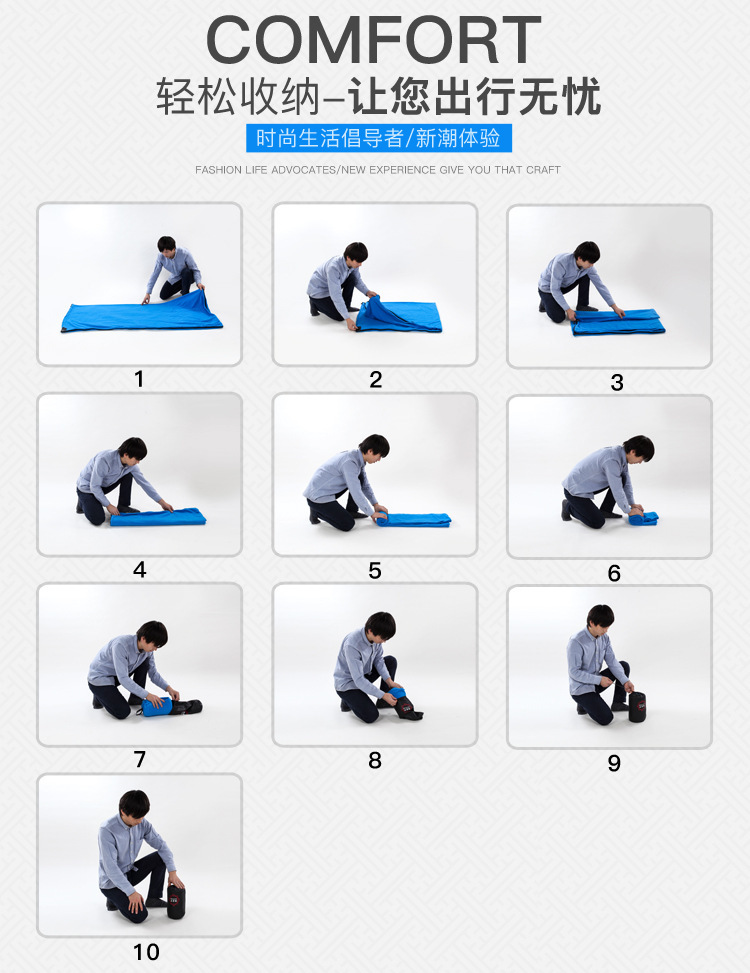 COMFORT

轻松收纳–让您出行无忧

时尚生活倡导者/新潮体验

FASHION LIFE ADVOCATES/NEW EXPERIENCE GIVE YOU THAT CRAFT

1

2

3

4

5

6

7

8

9

10