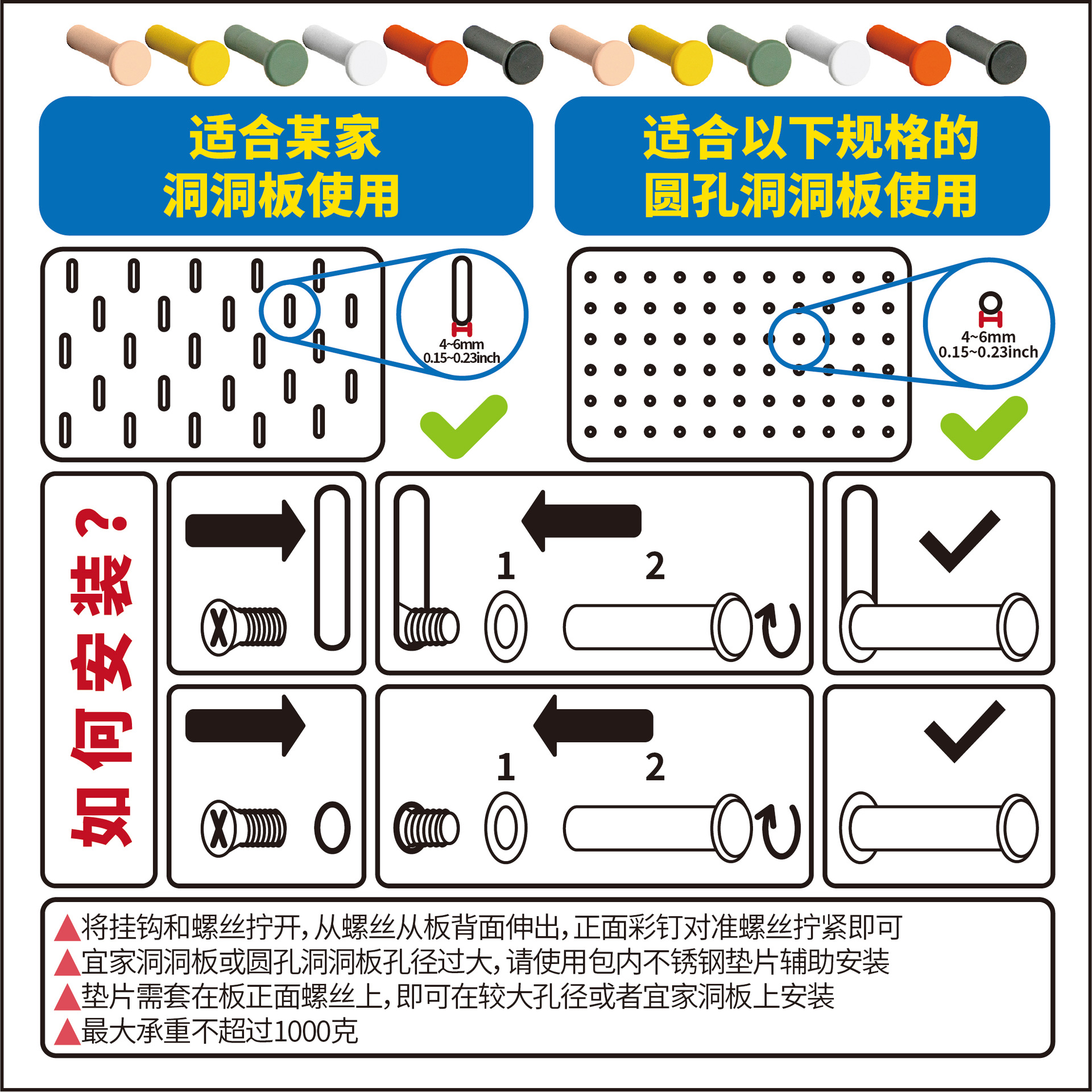 适合某家
洞洞板使用

适合以下规格的
圆孔洞洞板使用

4~6mm
0.15~0.23inch

4~6mm
0.15~0.23inch

如何安装？

1
2

1
2

▲将挂钩和螺丝拧开，从螺丝从板背面伸出，正面彩钉对准螺丝拧紧即可
▲宜家洞洞板或圆孔洞洞板孔径过大，请使用包内不锈钢垫片辅助安装
▲垫片需套在板正面螺丝上，即可在较大孔径或者宜家洞板上安装
▲最大承重不超过1000克